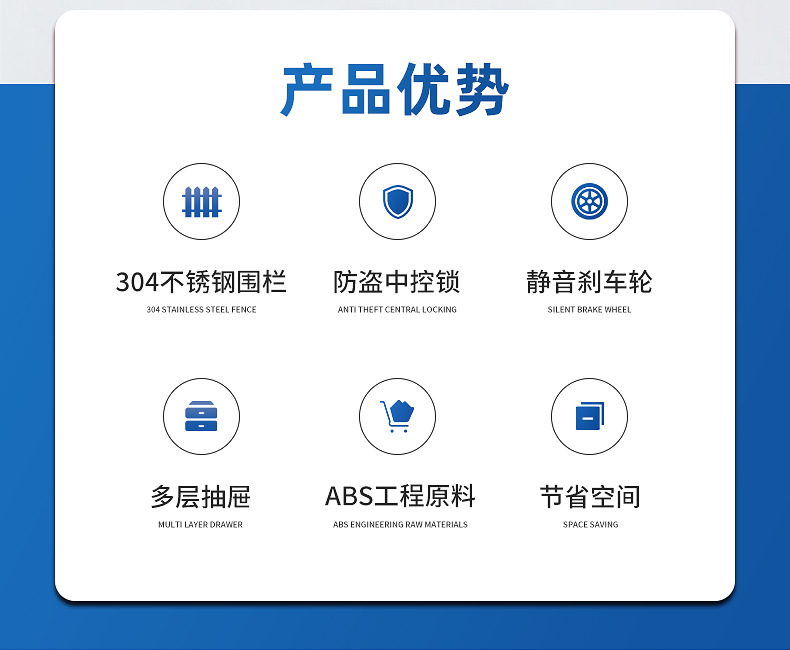 产品优势

304不锈钢围栏
304 STAINLESS STEEL FENCE

防盗中控锁
ANTI THEFT CENTRAL LOCKING

静音刹车轮
SILENT BRAKE WHEEL

多层抽屉
MULTI LAYER DRAWER

ABS工程原料
ABS ENGINEERING RAW MATERIALS

节省空间
SPACE SAVING