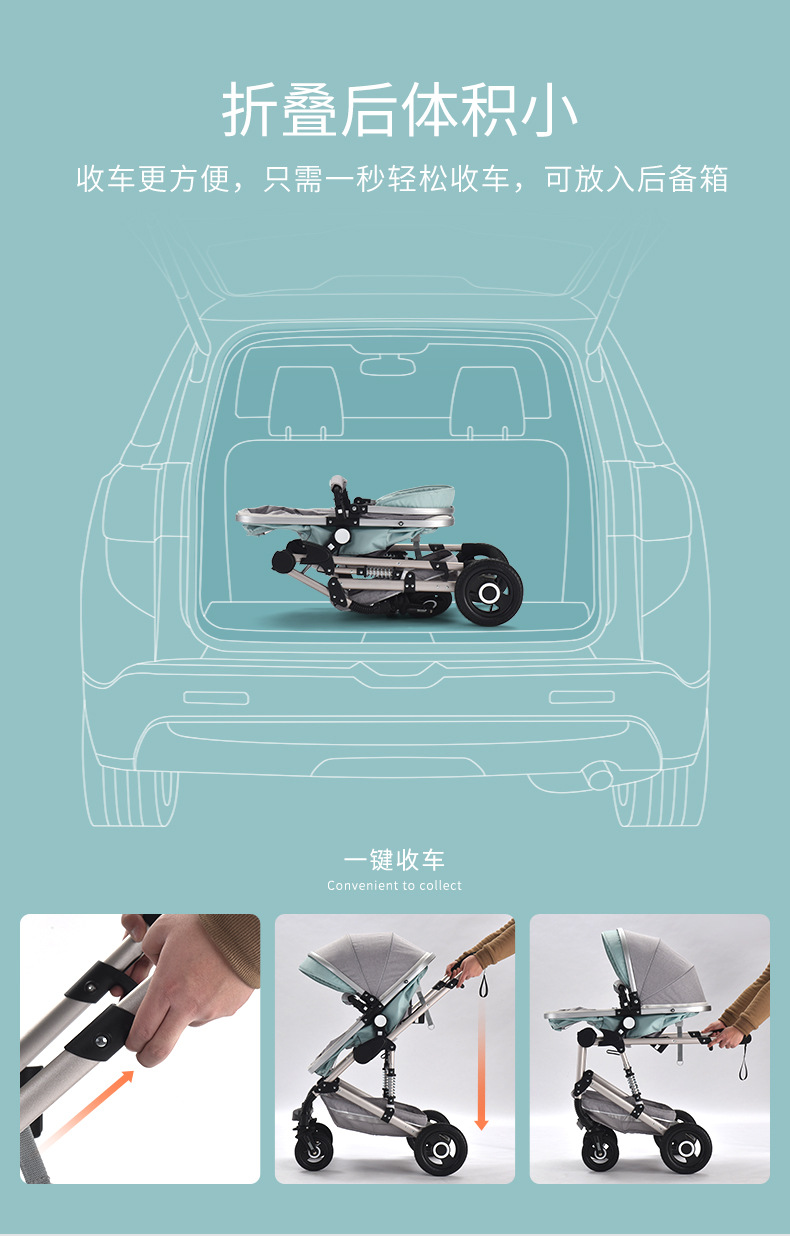 折叠后体积小

收车更方便，只需一秒轻松收车，可放入后备箱

一键收车

Convenient to collect