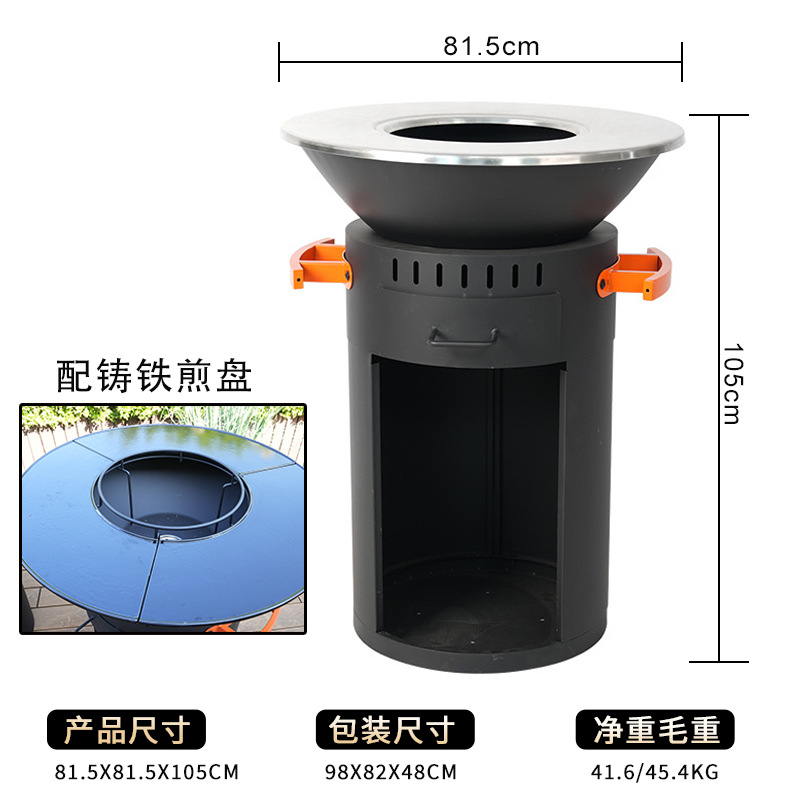 81.5cm

105cm

配铸铁煎盘

产品尺寸
81.5X81.5X105CM

包装尺寸
98X82X48CM

净重毛重
41.6/45.4KG