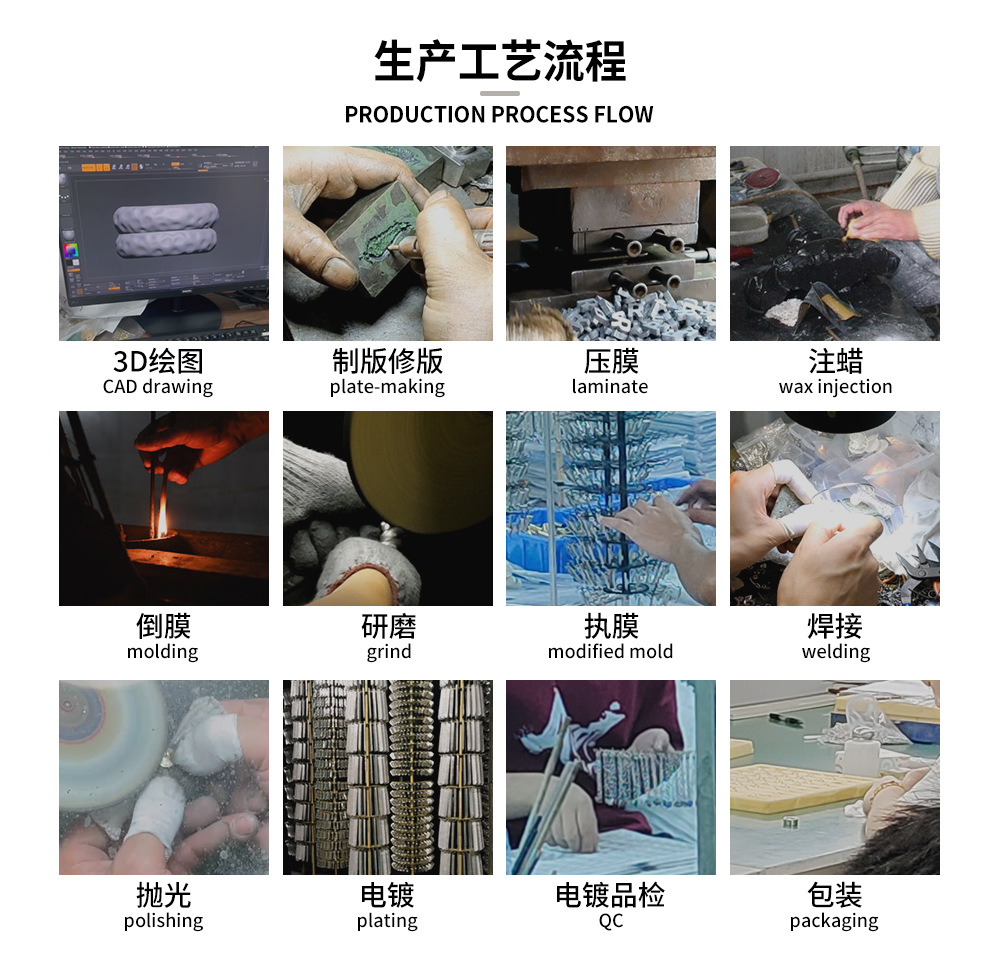 生产工艺流程
PRODUCTION PROCESS FLOW

3D绘图
CAD drawing

制版修版
plate-making

压膜
laminate

注蜡
wax injection

倒膜
molding

研磨
grind

执膜
modified mold

焊接
welding

抛光
polishing

电镀
plating

电镀品检
QC

包装
packaging