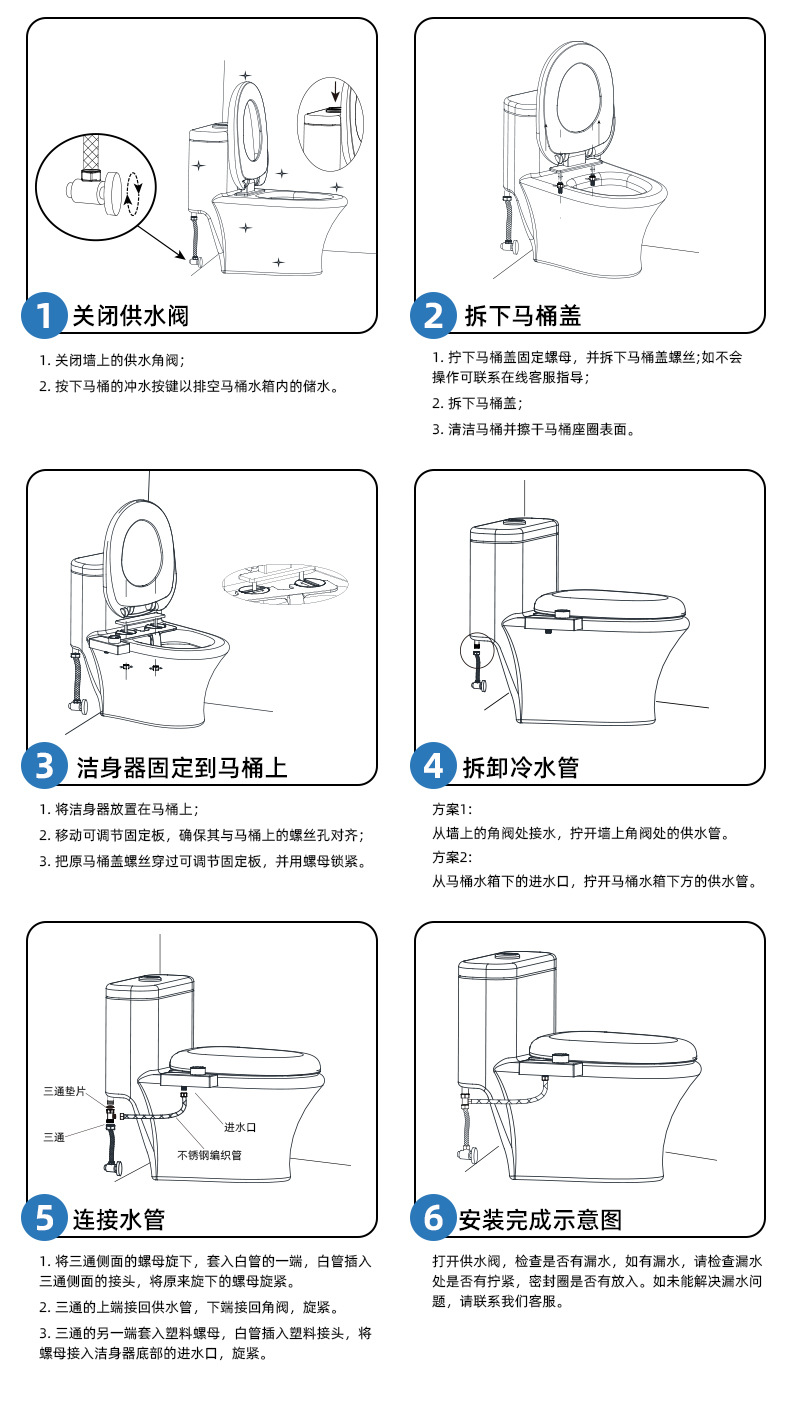 1 关闭供水阀

1. 关闭墙上的供水角阀；

2. 按下马桶的冲水按键以排空马桶水箱内的储水。

2 拆下马桶盖

1. 拧下马桶盖固定螺母，并拆下马桶盖螺丝;如不会操作可联系在线客服指导；

2. 拆下马桶盖；

3. 清洁马桶并擦干马桶座圈表面。

3 洁身器固定到马桶上

1. 将洁身器放置在马桶上；

2. 移动可调节固定板，确保其与马桶上的螺丝孔对齐；

3. 把原马桶盖螺丝穿过可调节固定板，并用螺母锁紧。

4 拆卸冷水管

方案1:

从墙上的角阀处接水，拧开墙上角阀处的供水管。

方案2:

从马桶水箱下的进水口，拧开马桶水箱下方的供水管。

三通垫片

三通

进水口

不锈钢编织管

5 连接水管

1. 将三通侧面的螺母旋下，套入白管的一端，白管插入三通侧面的接头，将原来旋下的螺母旋紧。

2. 三通的上端接回供水管，下端接回角阀，旋紧。

3. 三通的另一端套入塑料螺母，白管插入塑料接头，将螺母接入洁身器底部的进水口，旋紧。

6 安装完成示意图

打开供水阀，检查是否有漏水，如有漏水，请检查漏水处是否有拧紧，密封圈是否有放入。如未能解决漏水问题，请联系我们客服。