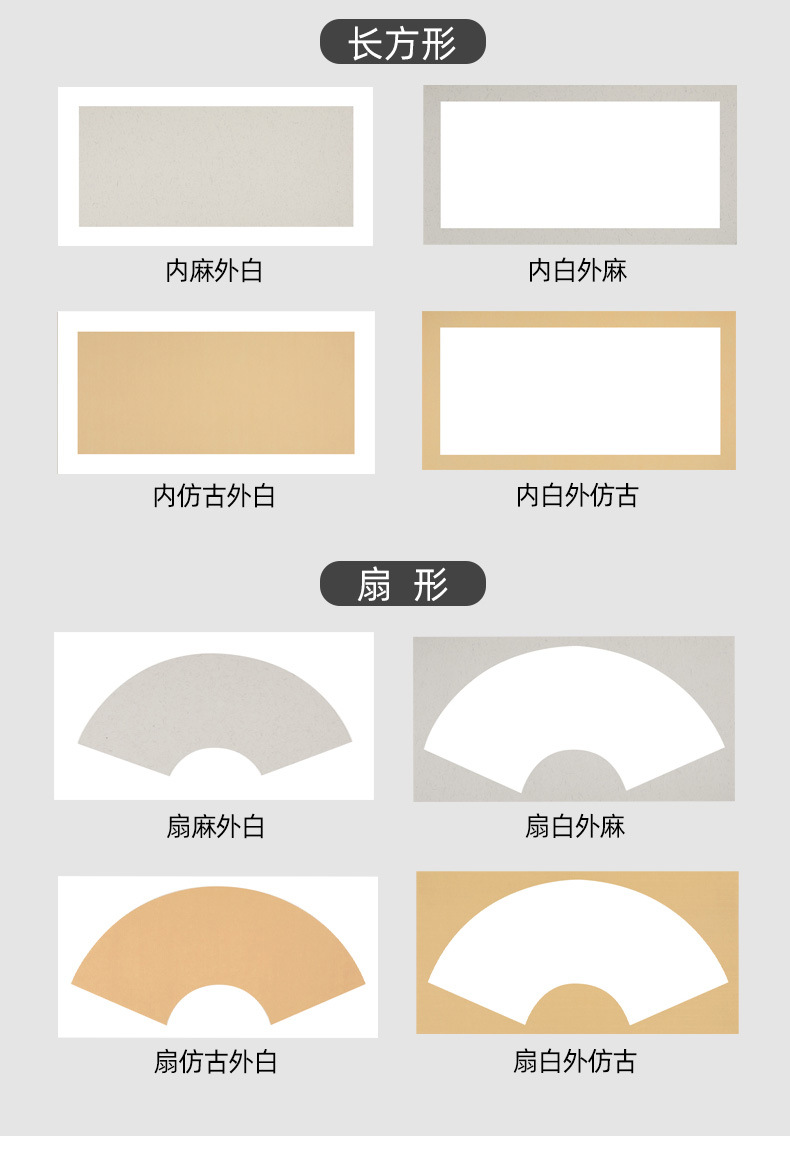 长方形

内麻外白

内白外麻

内仿古外白

内白外仿古

扇 形

扇麻外白

扇白外麻

扇仿古外白

扇白外仿古