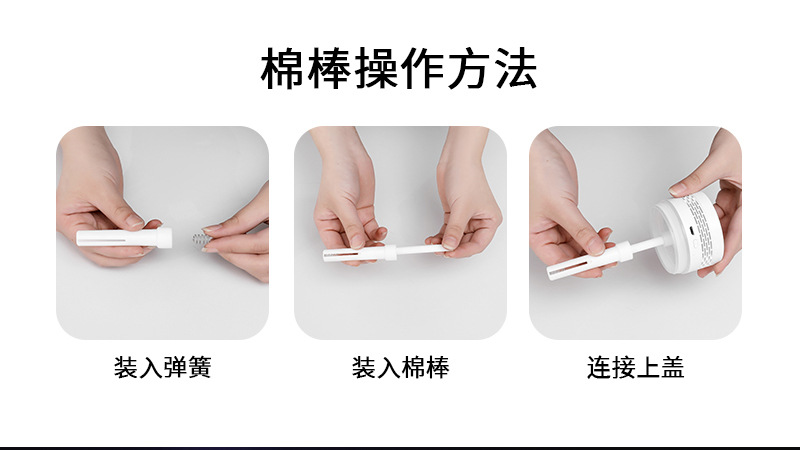 棉棒操作方法

装入弹簧

装入棉棒

连接上盖