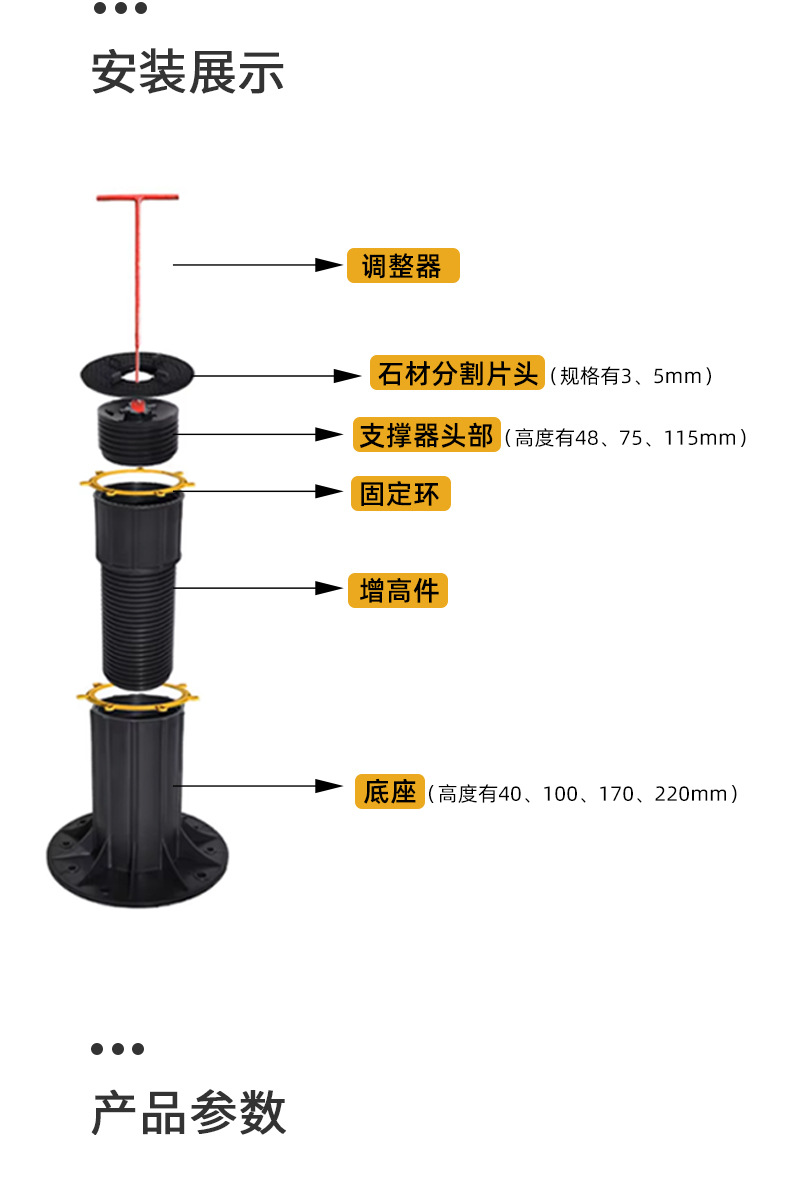 安装展示

调整器

石材分割片头（规格有3、5mm）

支撑器头部（高度有48、75、115mm）

固定环

增高件

底座（高度有40、100、170、220mm）

产品参数