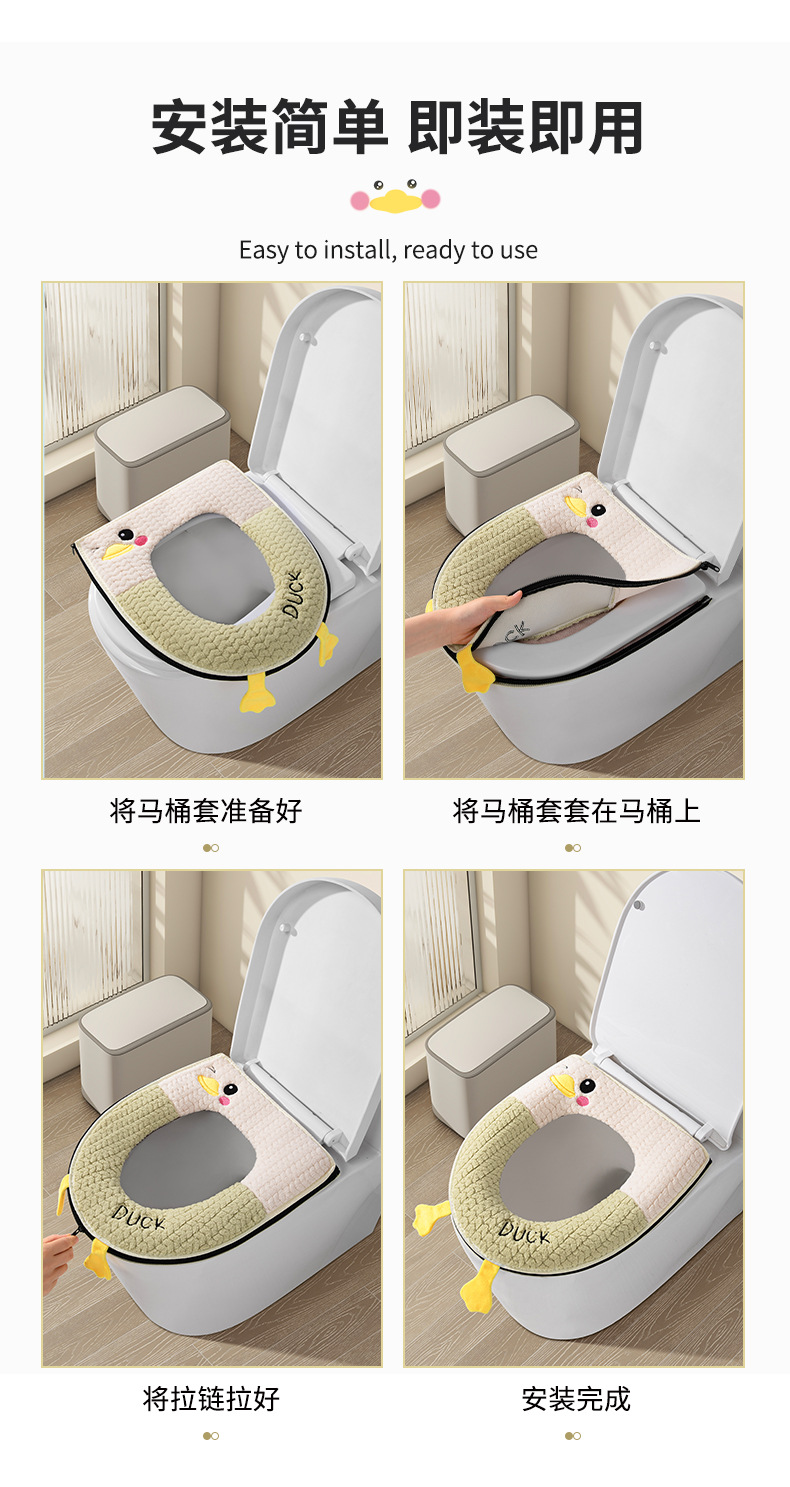 安装简单 即装即用

Easy to install, ready to use

DUCK

将马桶套准备好

CK

将马桶套套在马桶上

DUCK

将拉链拉好

DUCK

安装完成