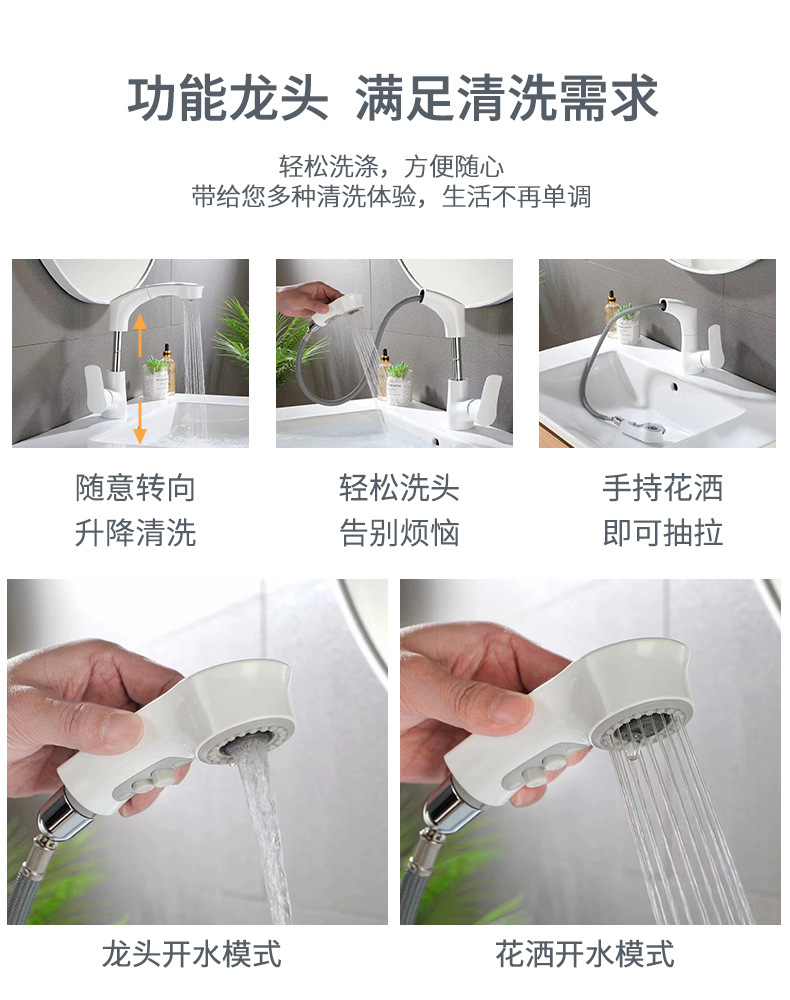 功能龙头 满足清洗需求

轻松洗涤，方便随心
带给您多种清洗体验，生活不再单调

随意转向
升降清洗

轻松洗头
告别烦恼

手持花洒
即可抽拉

龙头开水模式

花洒开水模式