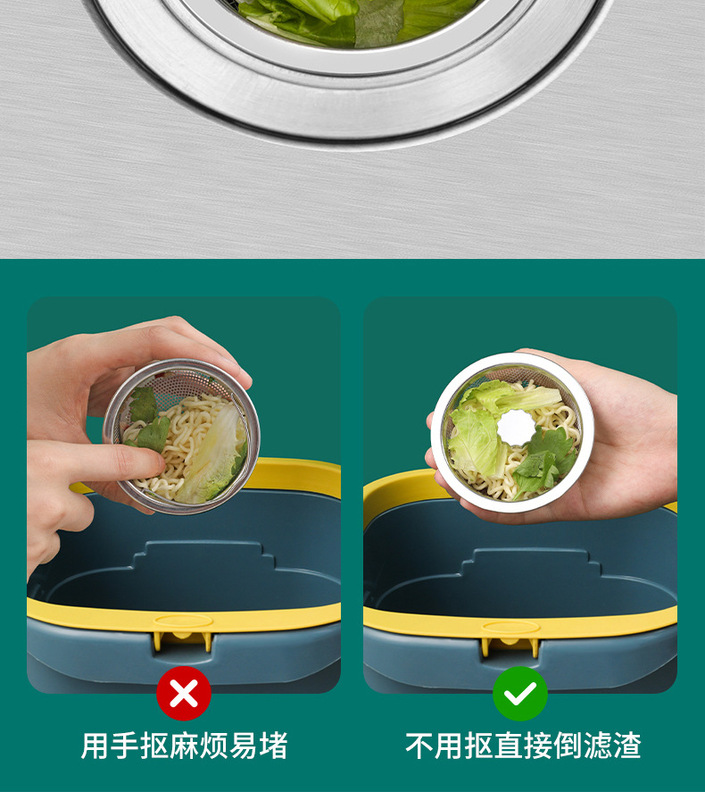 用手抠麻烦易堵

不用抠直接倒滤渣