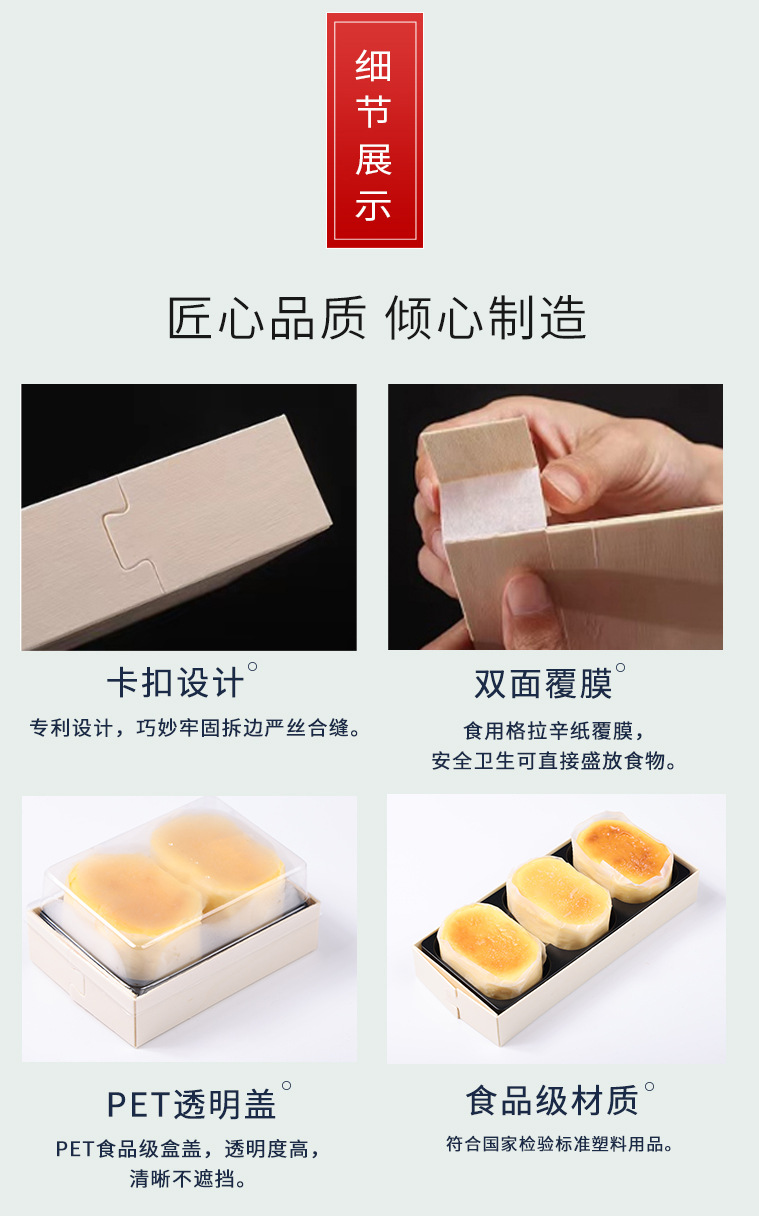 细节展示

匠心品质 倾心制造

卡扣设计°

专利设计，巧妙牢固拆边严丝合缝。

双面覆膜°

食用格拉辛纸覆膜，安全卫生可直接盛放食物。

PET透明盖°

PET食品级盒盖，透明度高，清晰不遮挡。

食品级材质°

符合国家检验标准塑料用品。