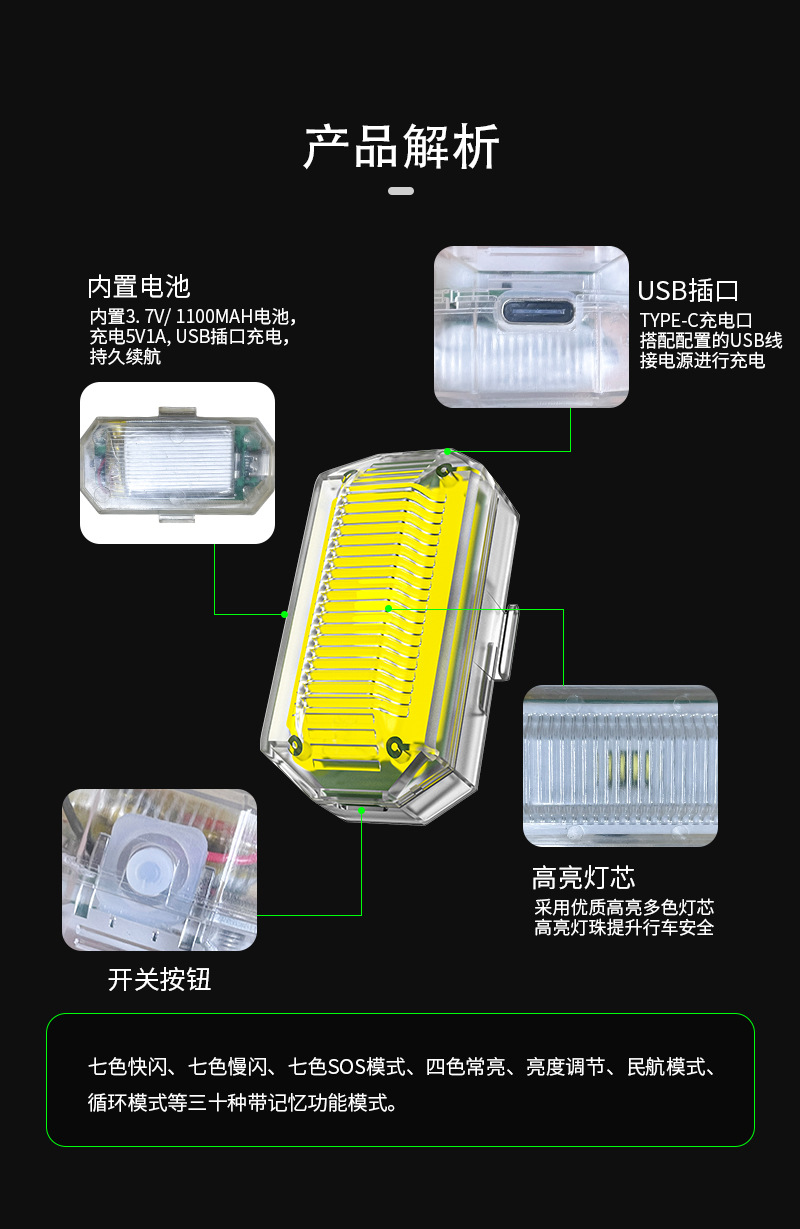 产品解析

内置电池
内置3. 7V/ 1100MAH电池，充电5V1A, USB插口充电，持久续航

USB插口
TYPE-C充电口
搭配配置的USB线
接电源进行充电

高亮灯芯
采用优质高亮多色灯芯
高亮灯珠提升行车安全

开关按钮

七色快闪、七色慢闪、七色SOS模式、四色常亮、亮度调节、民航模式、循环模式等三十种带记忆功能模式。