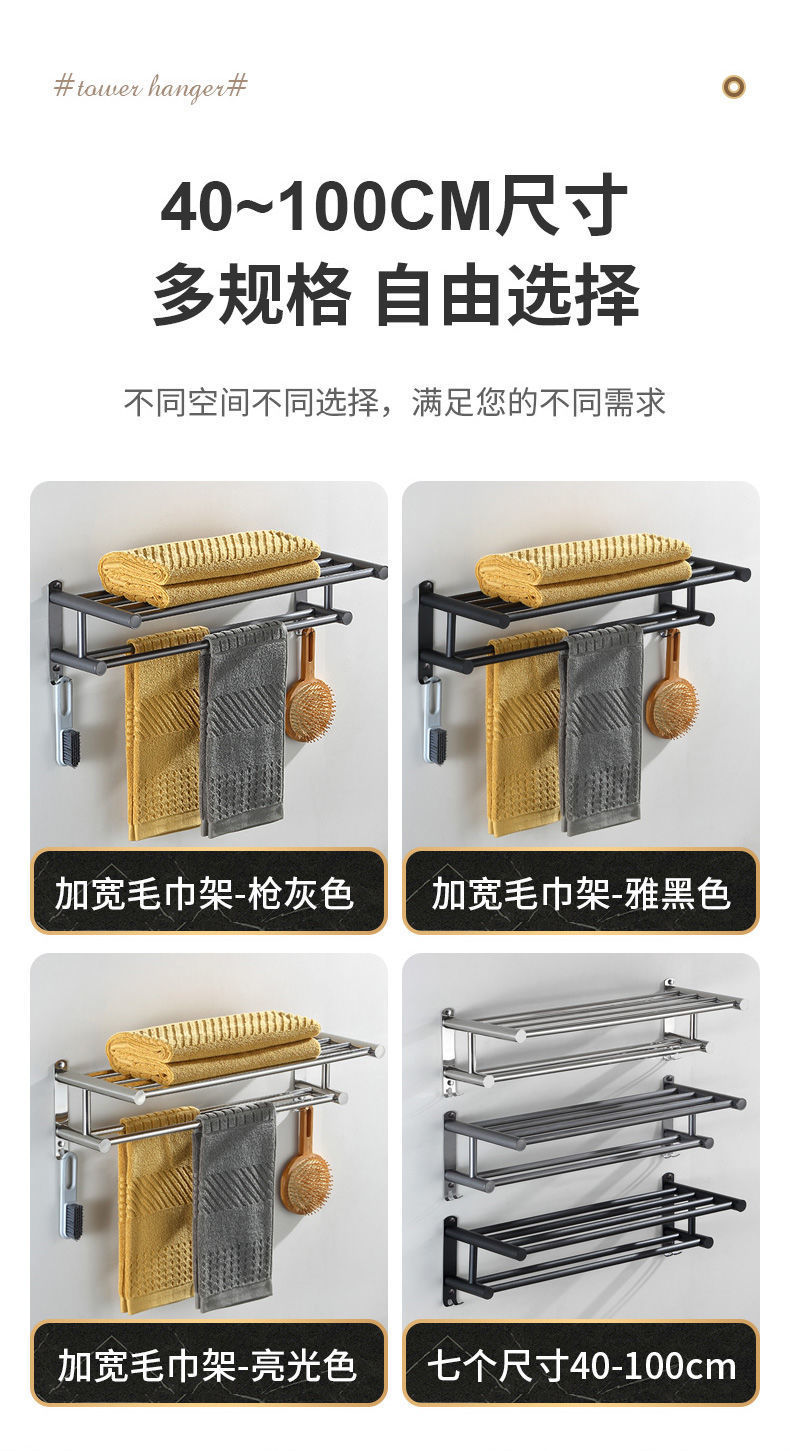 #tower hanger#

40~100CM尺寸
多规格 自由选择

不同空间不同选择，满足您的不同需求

加宽毛巾架-枪灰色

加宽毛巾架-雅黑色

加宽毛巾架-亮光色

七个尺寸40-100cm