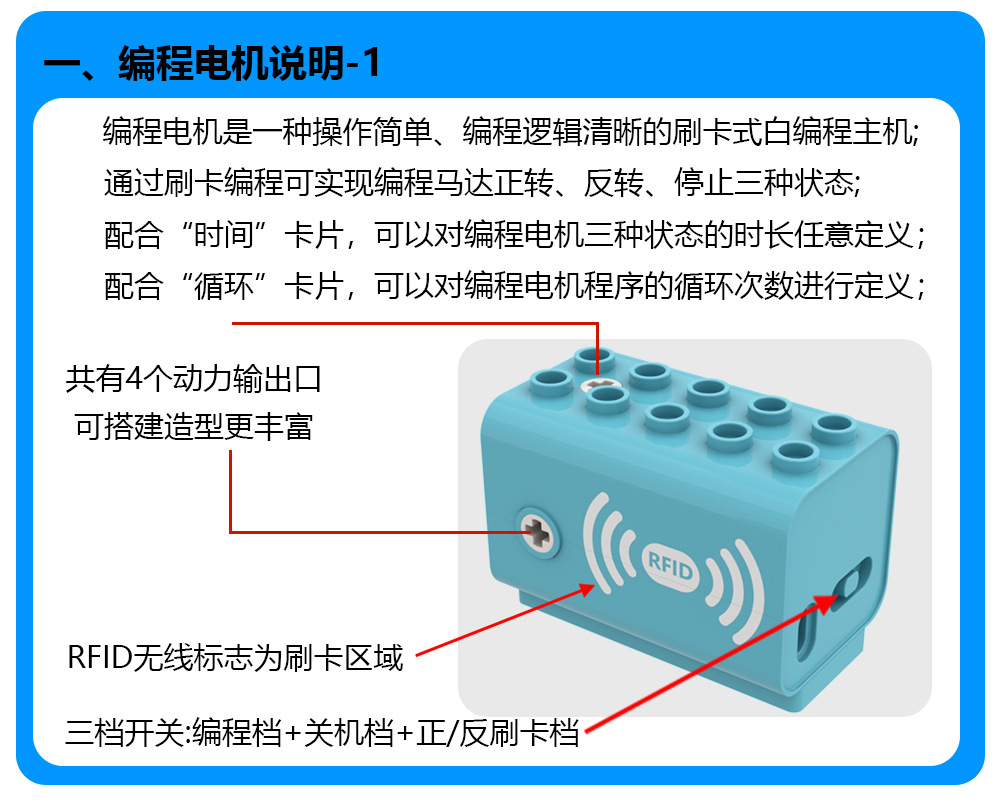 一、编程电机说明-1

编程电机是一种操作简单、编程逻辑清晰的刷卡式白编程主机;
通过刷卡编程可实现编程马达正转、反转、停止三种状态;
配合“时间”卡片，可以对编程电机三种状态的时长任意定义;
配合“循环”卡片，可以对编程电机程序的循环次数进行定义;

共有4个动力输出口
可搭建造型更丰富

RFID

RFID无线标志为刷卡区域

三档开关:编程档+关机档+正/反刷卡档