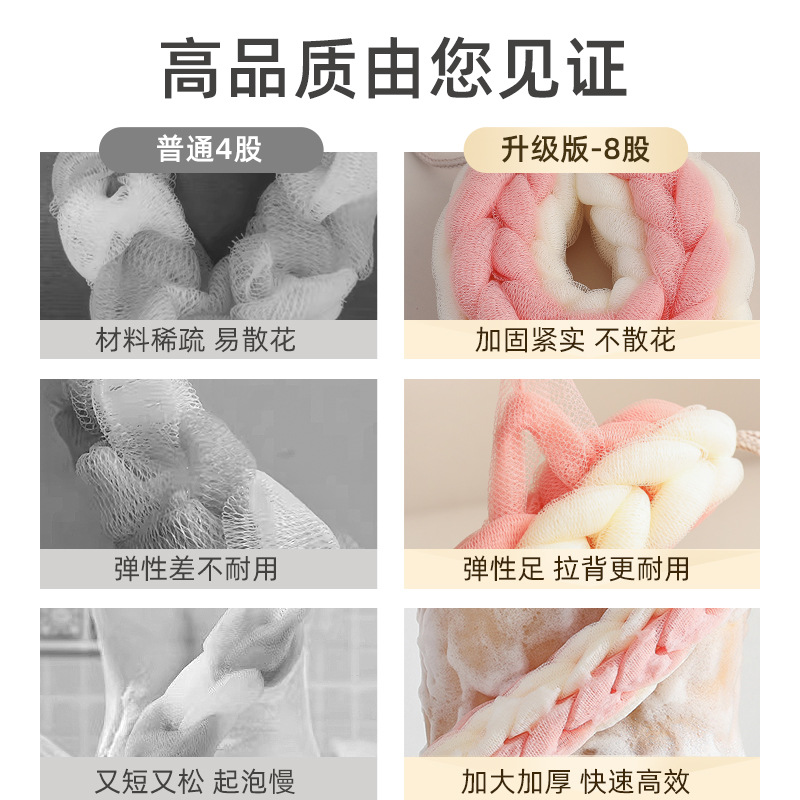 高品质由您见证

普通4股

材料稀疏 易散花

弹性差不耐用

又短又松 起泡慢

升级版-8股

加固紧实 不散花

弹性足 拉背更耐用

加大加厚 快速高效