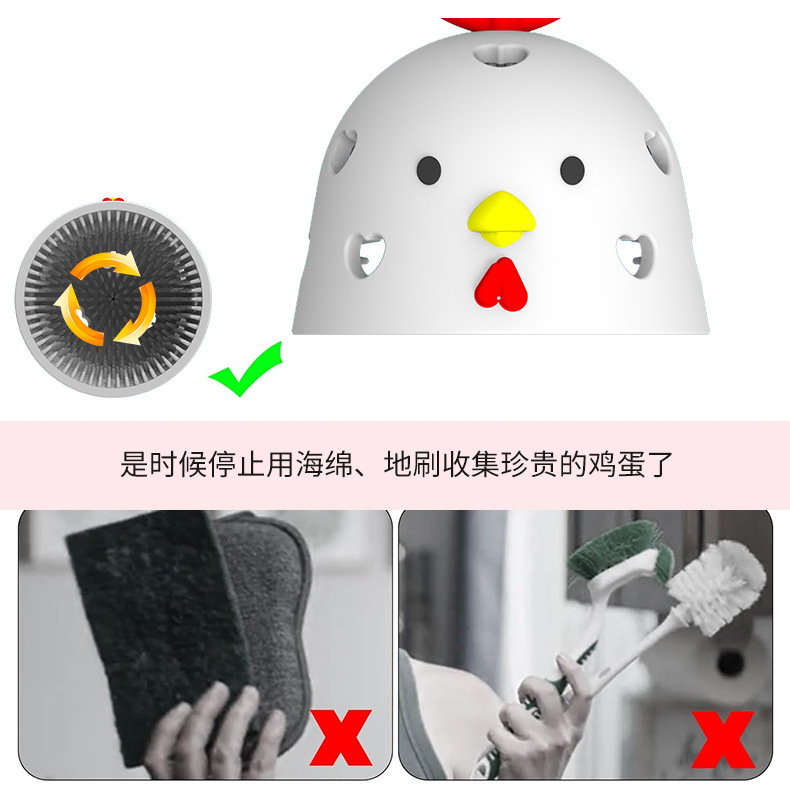 是时候停止用海绵、地刷收集珍贵的鸡蛋了