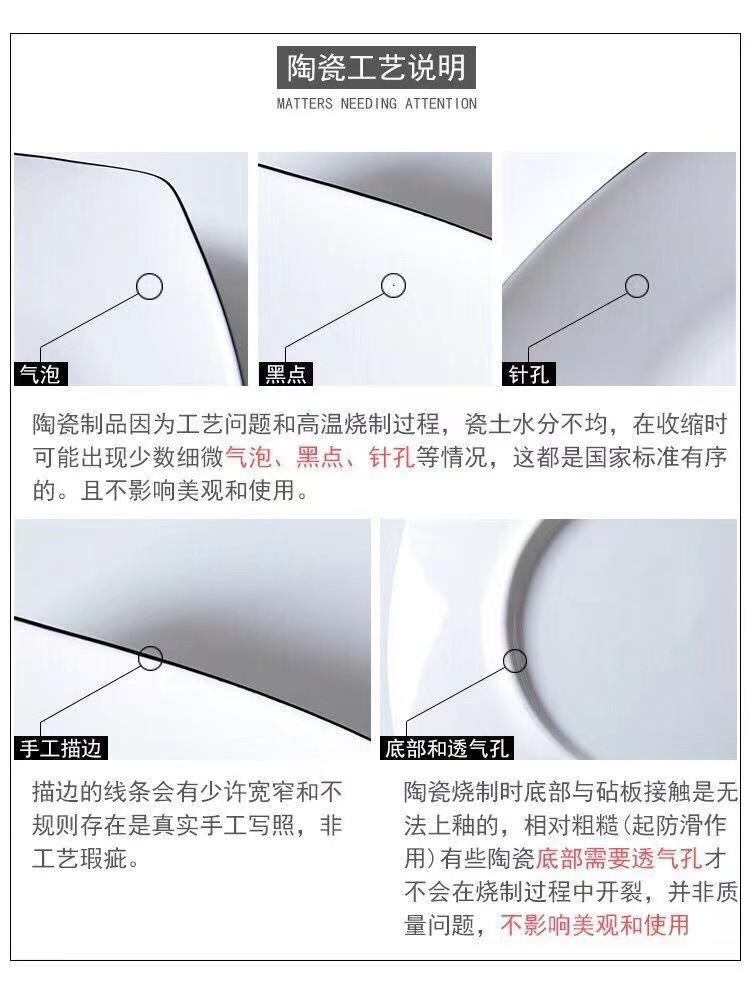 陶瓷工艺说明
MATTERS NEEDING ATTENTION

气泡

黑点

针孔

陶瓷制品因为工艺问题和高温烧制过程，瓷土水分不均，在收缩时可能出现少数细微气泡、黑点、针孔等情况，这都是国家标准有序的。且不影响美观和使用。

手工描边

底部和透气孔

描边的线条会有少许宽窄和不规则存在是真实手工写照，非工艺瑕疵。

陶瓷烧制时底部与砧板接触是无法上釉的，相对粗糙（起防滑作用）有些陶瓷底部需要透气孔才不会在烧制过程中开裂，并非质量问题，不影响美观和使用