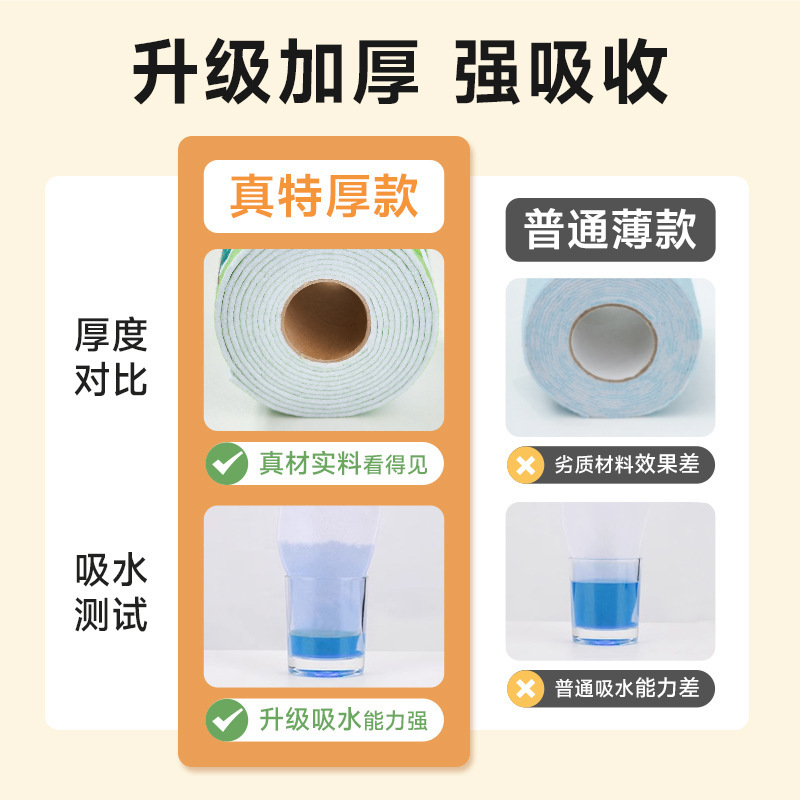 升级加厚 强吸收

真特厚款

普通薄款

厚度对比

真材实料看得见

劣质材料效果差

吸水测试

升级吸水能力强

普通吸水能力差