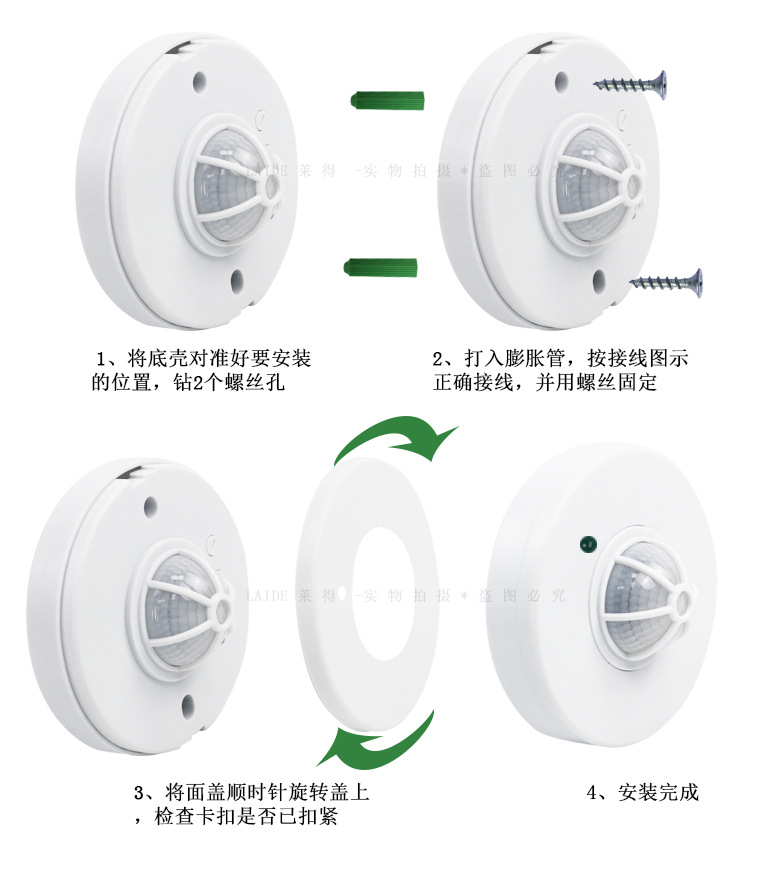 LAIDE 莱得 -实物拍摄＊盗图必究

1、将底壳对准好要安装的位置，钻2个螺丝孔

2、打入膨胀管，按接线图示正确接线，并用螺丝固定

LAIDE 莱得 -实物拍摄＊盗图必究

3、将面盖顺时针旋转盖上，检查卡扣是否已扣紧

4、安装完成