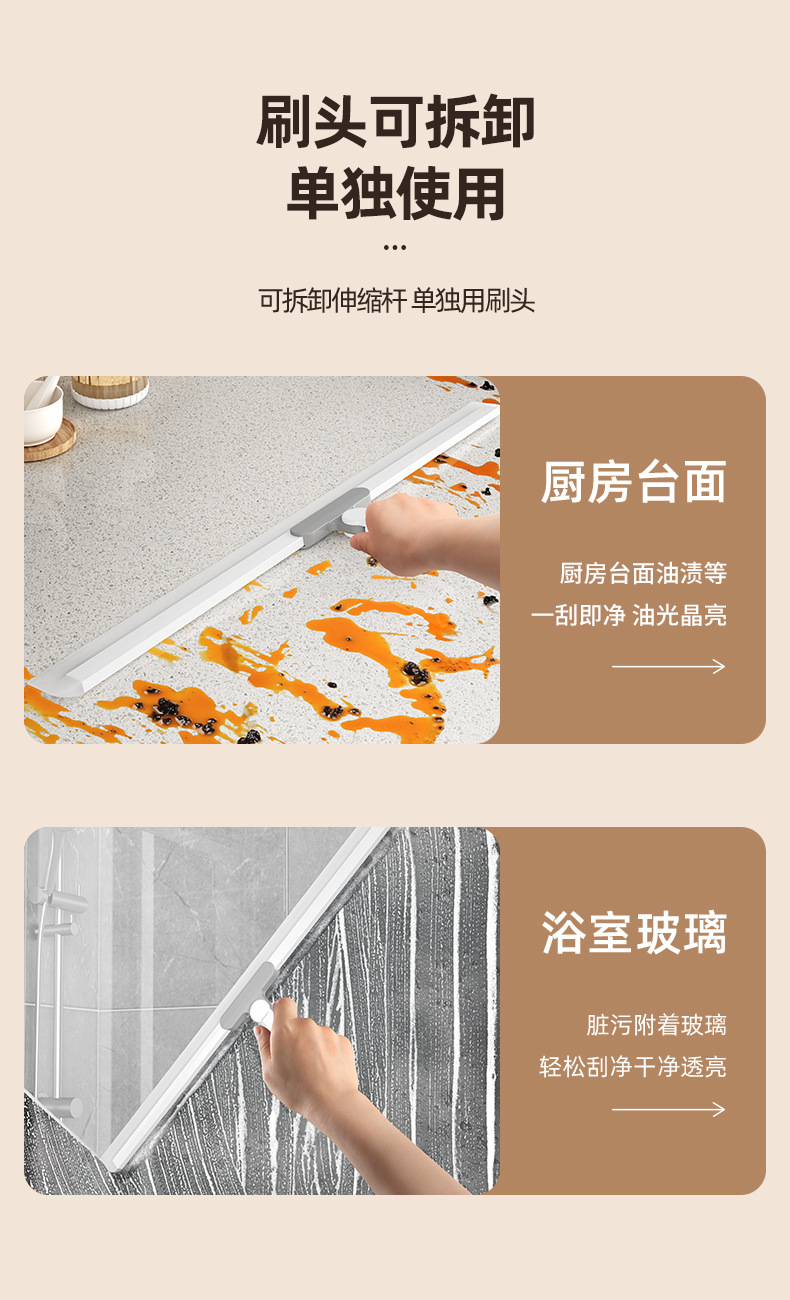 刷头可拆卸
单独使用

可拆卸伸缩杆 单独用刷头

厨房台面

厨房台面油渍等
一刮即净 油光晶亮

浴室玻璃

脏污附着玻璃
轻松刮净干净透亮