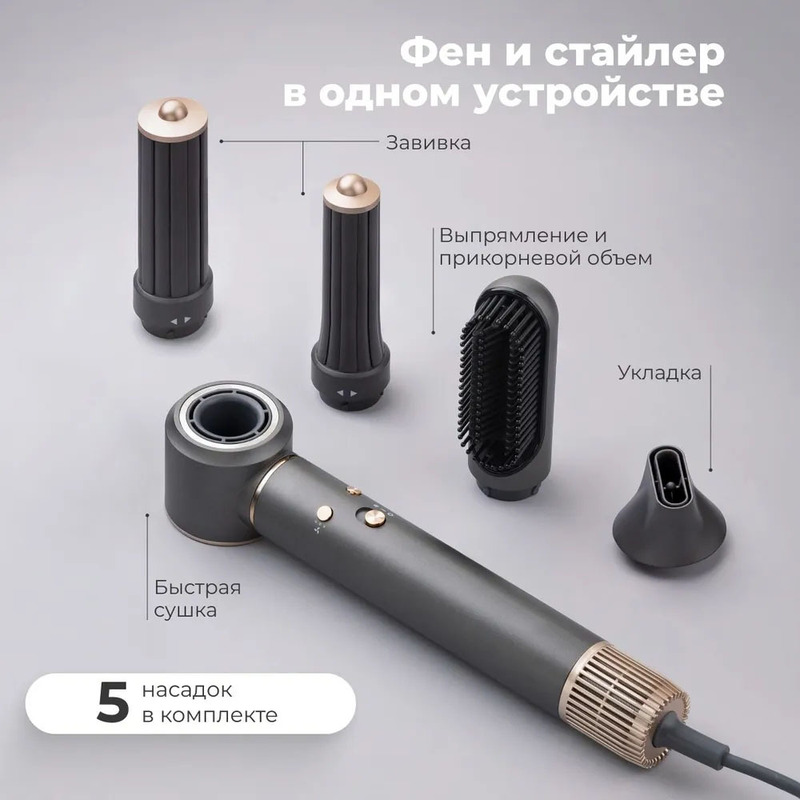 Фен и стайлер в одном устройстве

Завивка

Выпрямление и прикорневой объем

Укладка

Быстрая сушка

5 насадок в комплекте