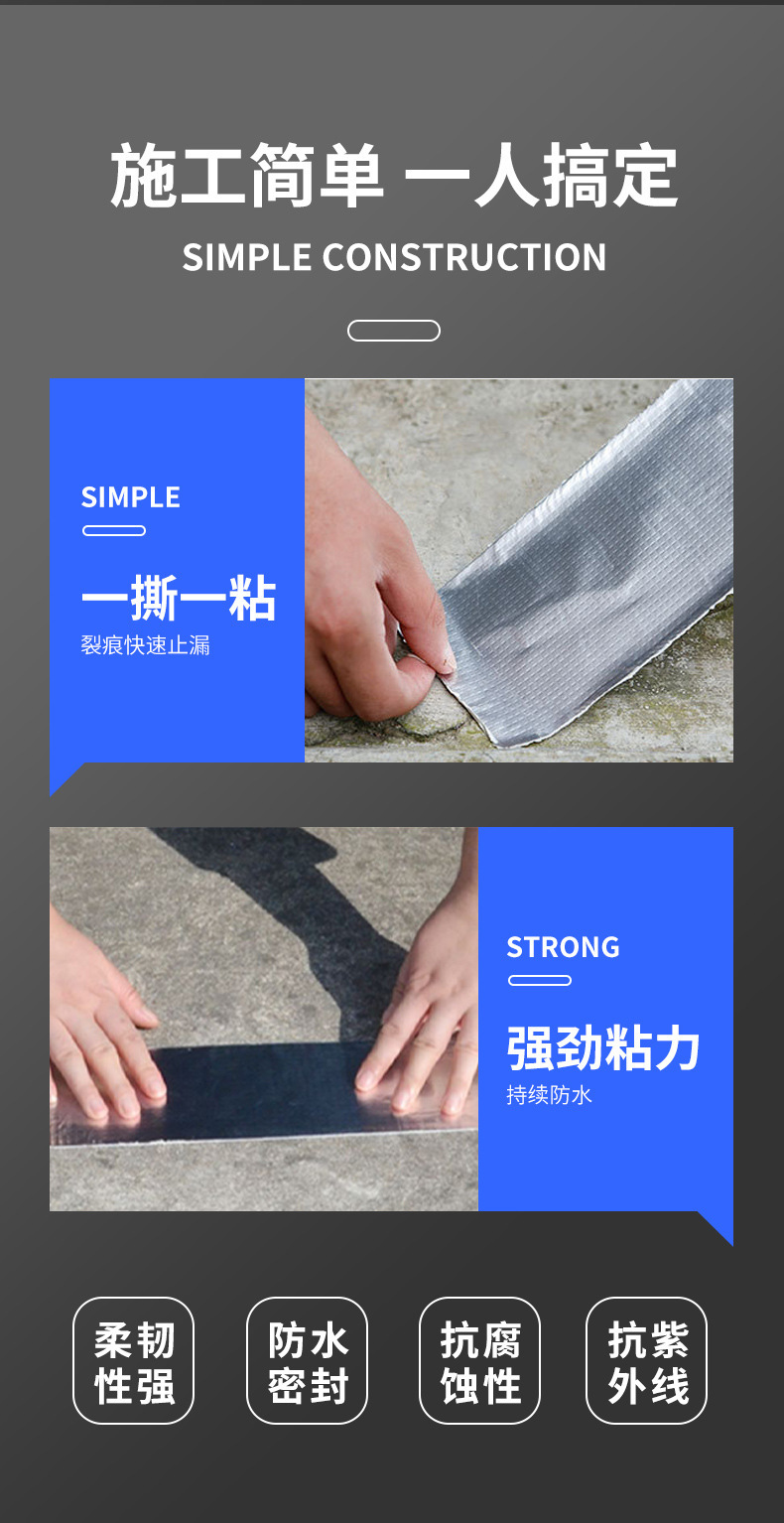 施工简单 一人搞定

SIMPLE CONSTRUCTION

SIMPLE

一撕一粘

裂痕快速止漏

STRONG

强劲粘力

持续防水

柔韧性强

防水密封

抗腐蚀性

抗紫外线