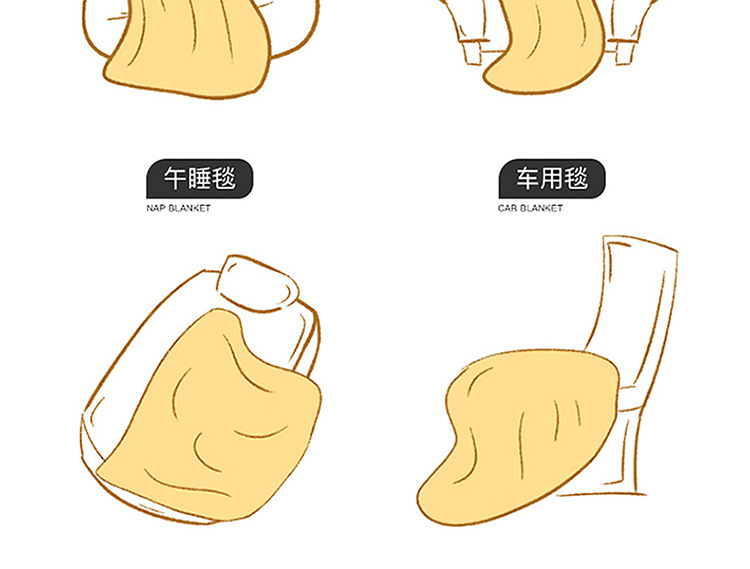 午睡毯
NAP BLANKET

车用毯
CAR BLANKET