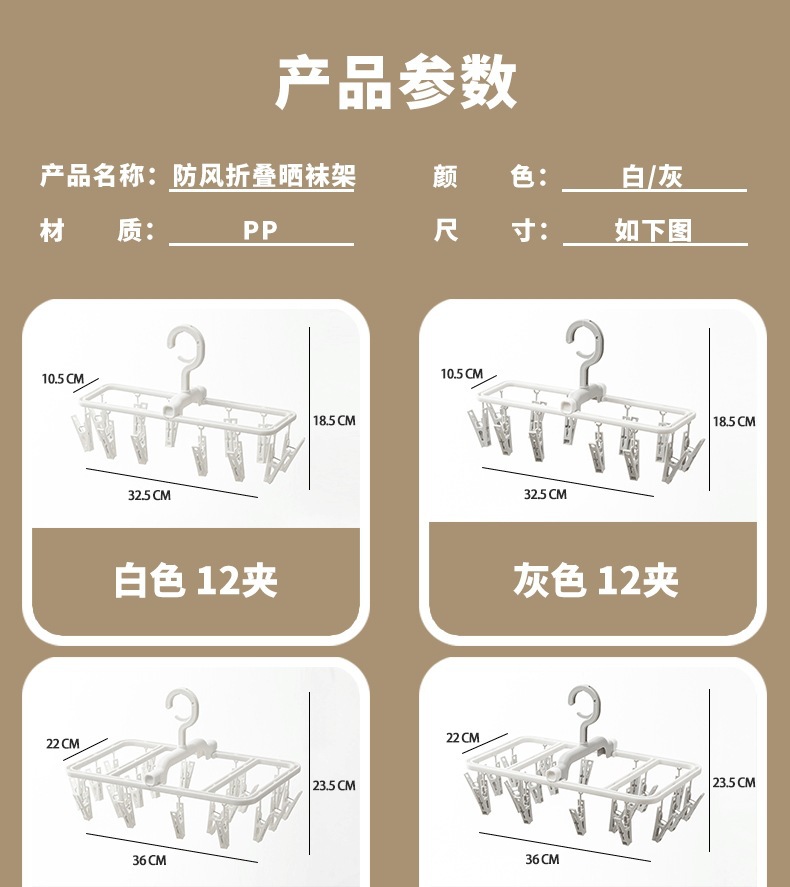 产品参数

产品名称：防风折叠晒袜架　　颜　色：白/灰

材　质：PP　　尺　寸：如下图

10.5 CM
18.5 CM
32.5 CM

白色 12夹

10.5 CM
18.5 CM
32.5 CM

灰色 12夹

22 CM
23.5 CM
36 CM

22 CM
23.5 CM
36 CM