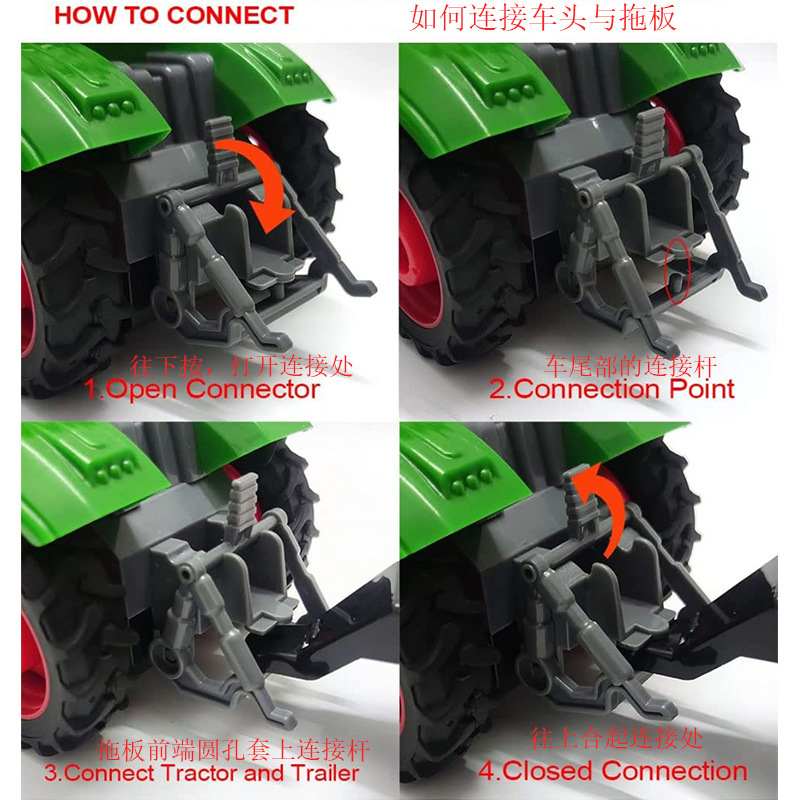 HOW TO CONNECT
如何连接车头与拖板

往下按，打开连接处
1.Open Connector

车尾部的连接杆
2.Connection Point

拖板前端圆孔套上连接杆
3.Connect Tractor and Trailer

往上合起连接处
4.Closed Connection