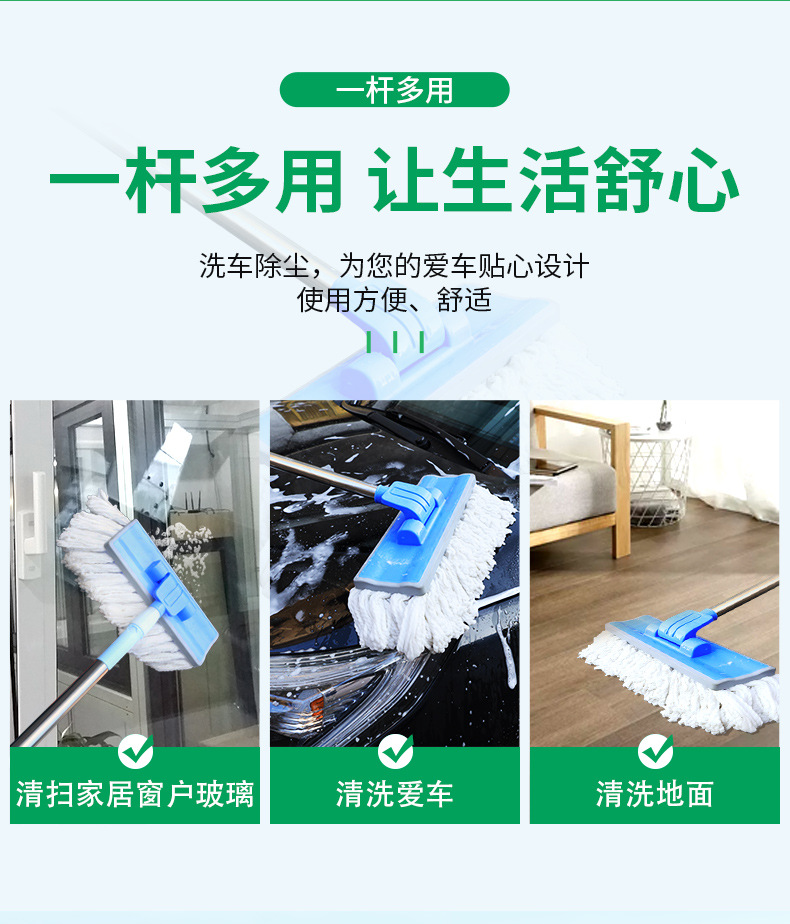 一杆多用

一杆多用 让生活舒心

洗车除尘，为您的爱车贴心设计
使用方便、舒适

清扫家居窗户玻璃

清洗爱车

清洗地面