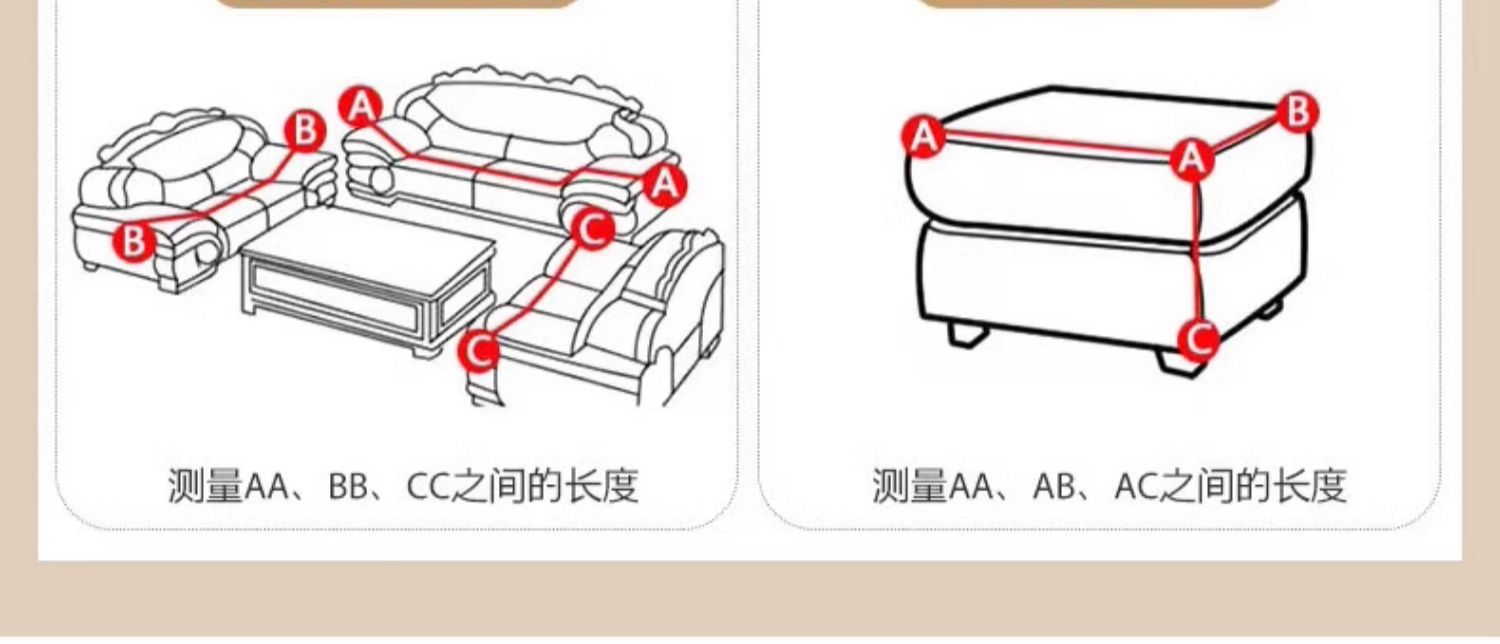 A
B
A
B
C
C

测量AA、BB、CC之间的长度

A
B
A
C

测量AA、AB、AC之间的长度