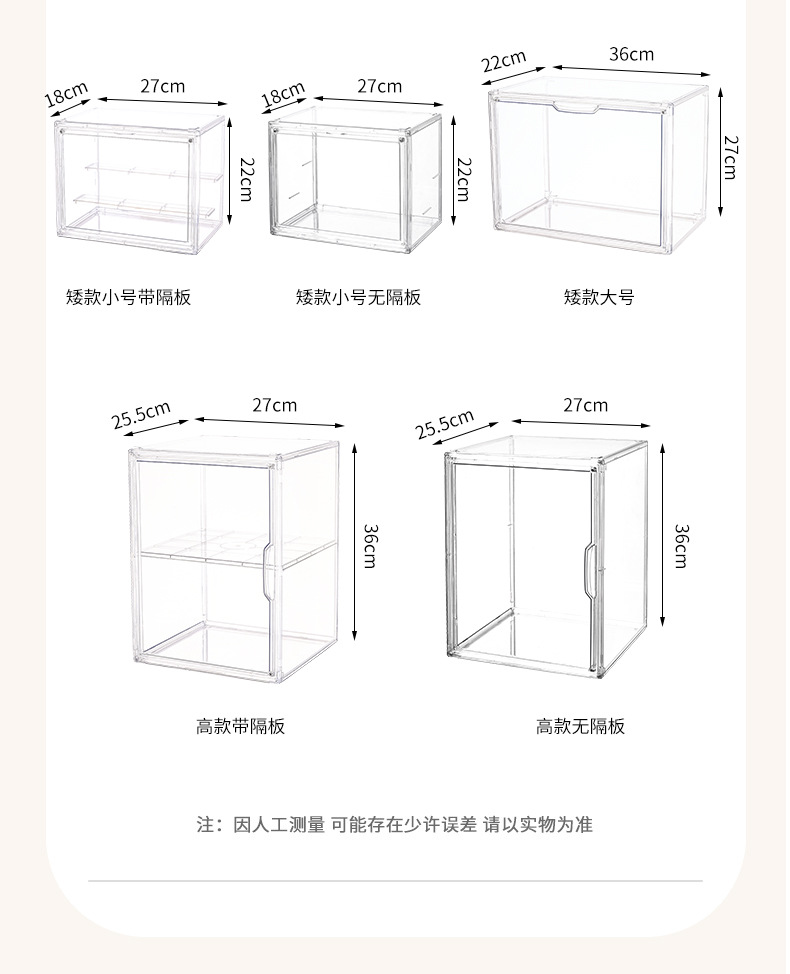 18cm
27cm
22cm
矮款小号带隔板

18cm
27cm
22cm
矮款小号无隔板

22cm
36cm
27cm
矮款大号

25.5cm
27cm
36cm
高款带隔板

25.5cm
27cm
36cm
高款无隔板

注：因人工测量 可能存在少许误差 请以实物为准