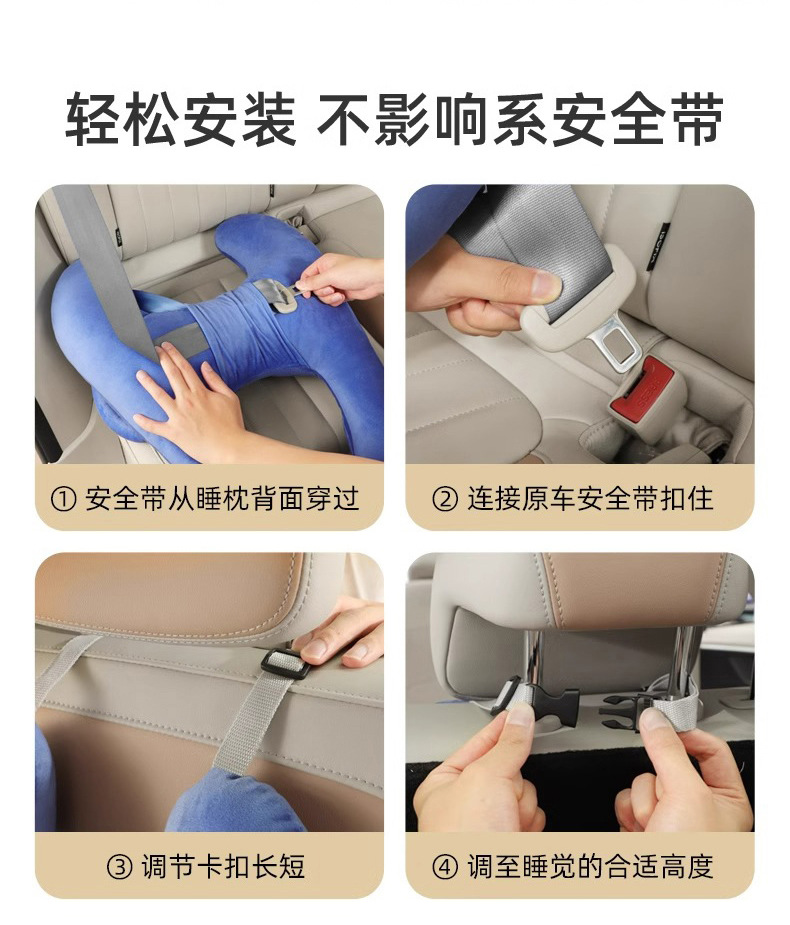 轻松安装 不影响系安全带

① 安全带从睡枕背面穿过

② 连接原车安全带扣住

③ 调节卡扣长短

④ 调至睡觉的合适高度