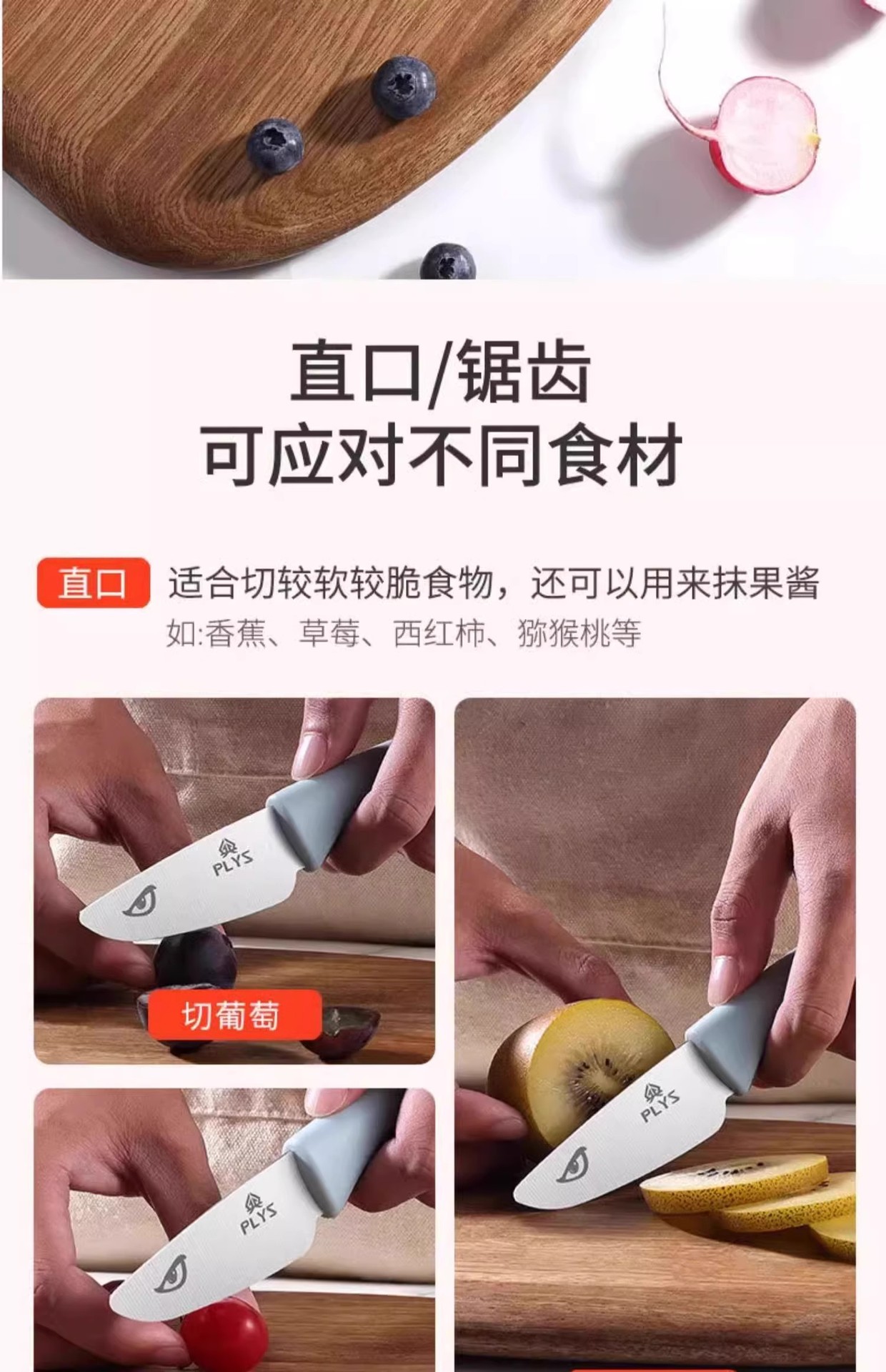 直口/锯齿
可应对不同食材

直口 适合切较软较脆食物，还可以用来抹果酱
如:香蕉、草莓、西红柿、猕猴桃等

PLYS

切葡萄

PLYS

PLYS