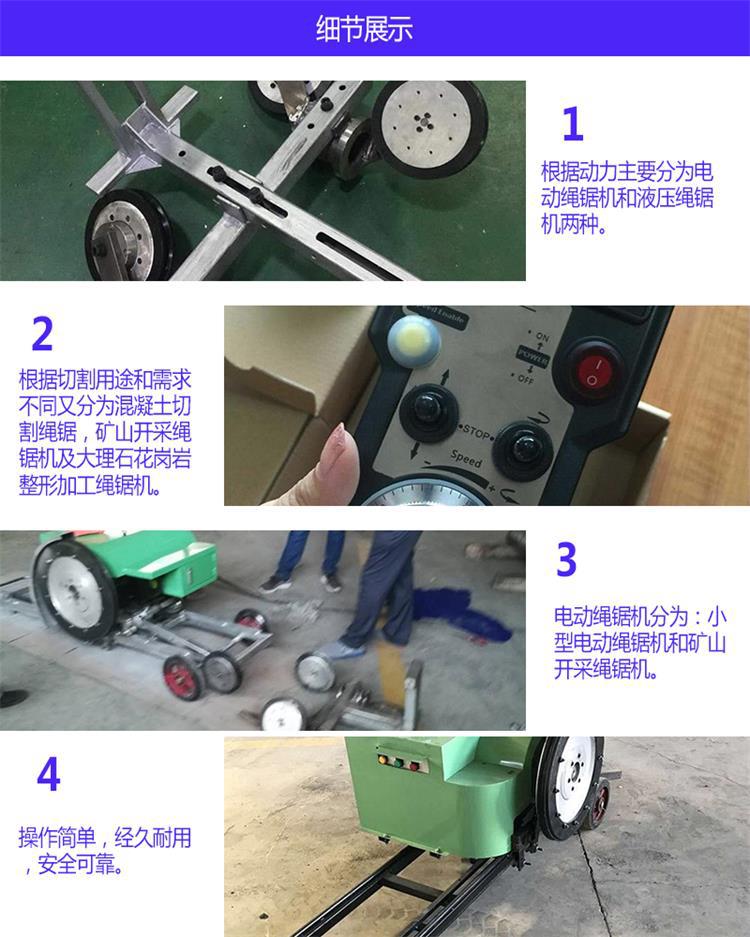 细节展示

1

根据动力主要分为电动绳锯机和液压绳锯机两种。

2

根据切割用途和需求不同又分为混凝土切割绳锯，矿山开采绳锯机及大理石花岗岩整形加工绳锯机。

ON
POWER
OFF
STOP
Speed

3

电动绳锯机分为：小型电动绳锯机和矿山开采绳锯机。

4

操作简单，经久耐用，安全可靠。