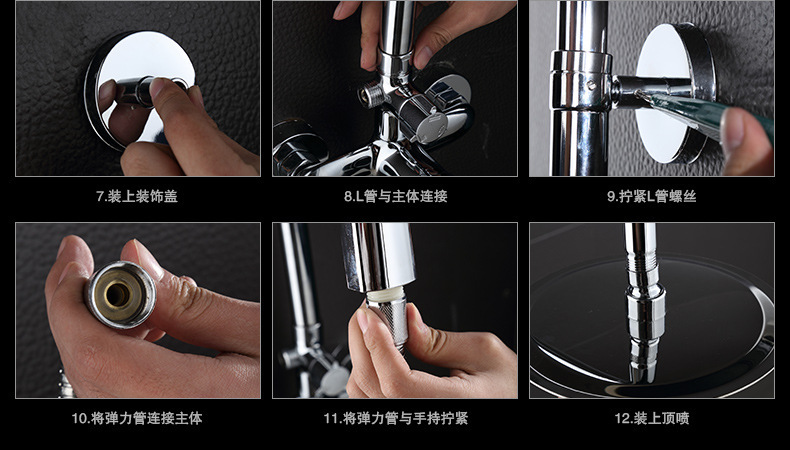 7.装上装饰盖

8.L管与主体连接

9.拧紧L管螺丝

10.将弹力管连接主体

11.将弹力管与手持拧紧

12.装上顶喷