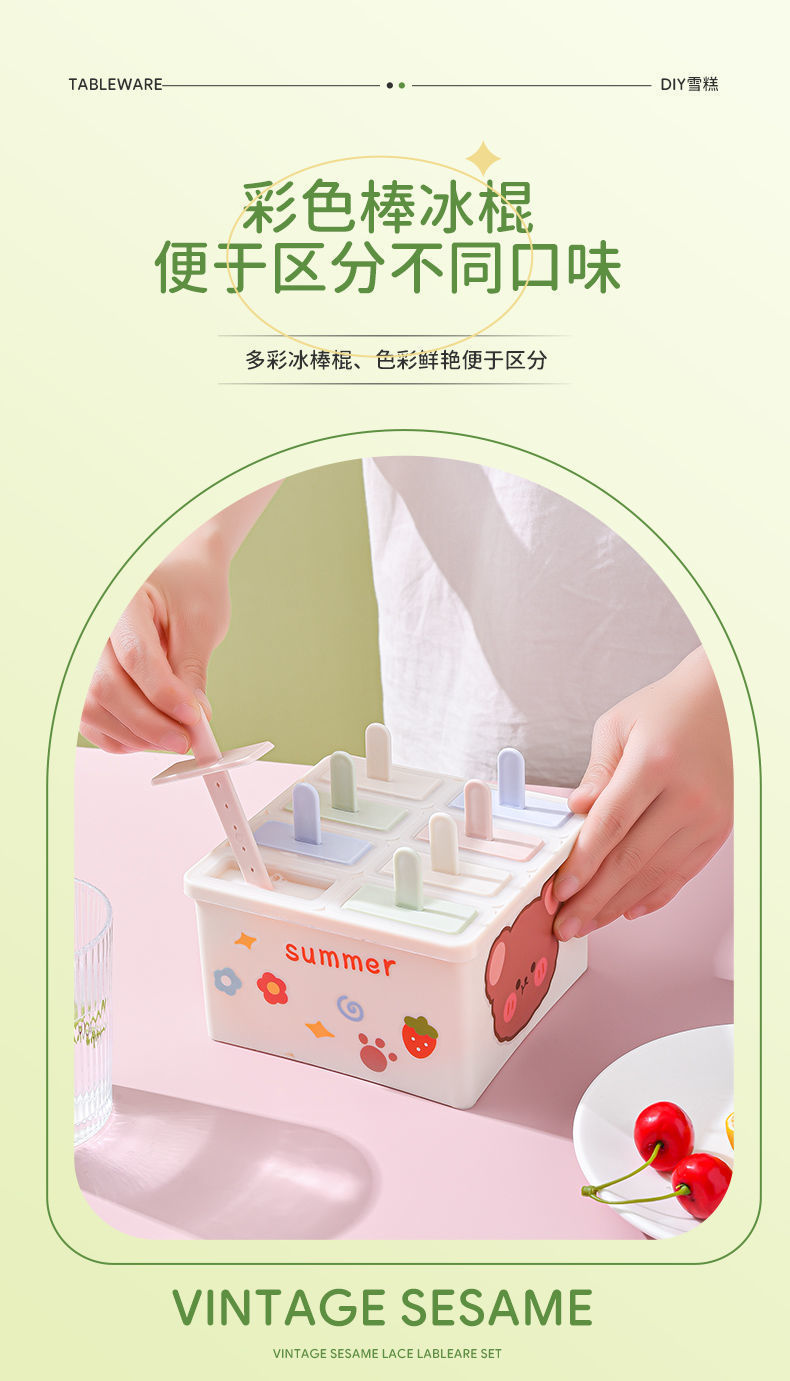 TABLEWARE

DIY雪糕

彩色棒冰棍
便于区分不同口味

多彩冰棒棍、色彩鲜艳便于区分

summer

VINTAGE SESAME

VINTAGE SESAME LACE LABLEARE SET