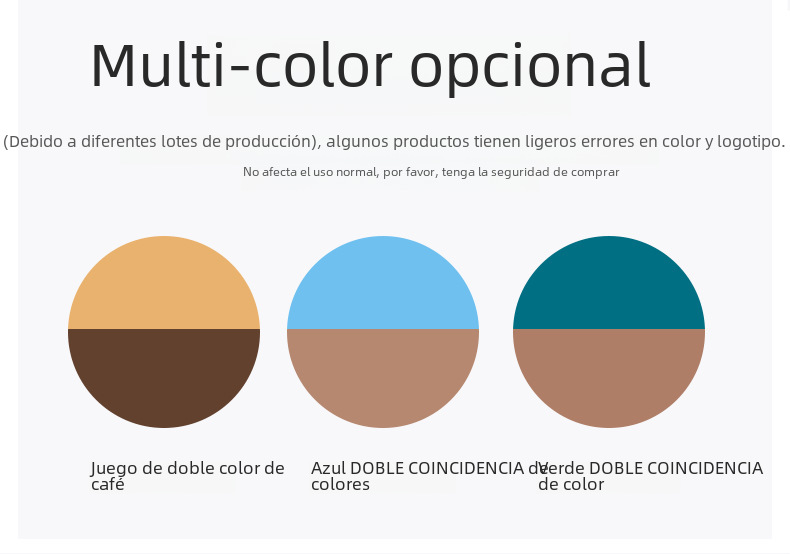 Multi-color opcional

(Debido a diferentes lotes de producción), algunos productos tienen ligeros errores en color y logotipo.

No afecta el uso normal, por favor, tenga la seguridad de comprar

Juego de doble color de café

Azul DOBLE COINCIDENCIA de colores

Verde DOBLE COINCIDENCIA de color