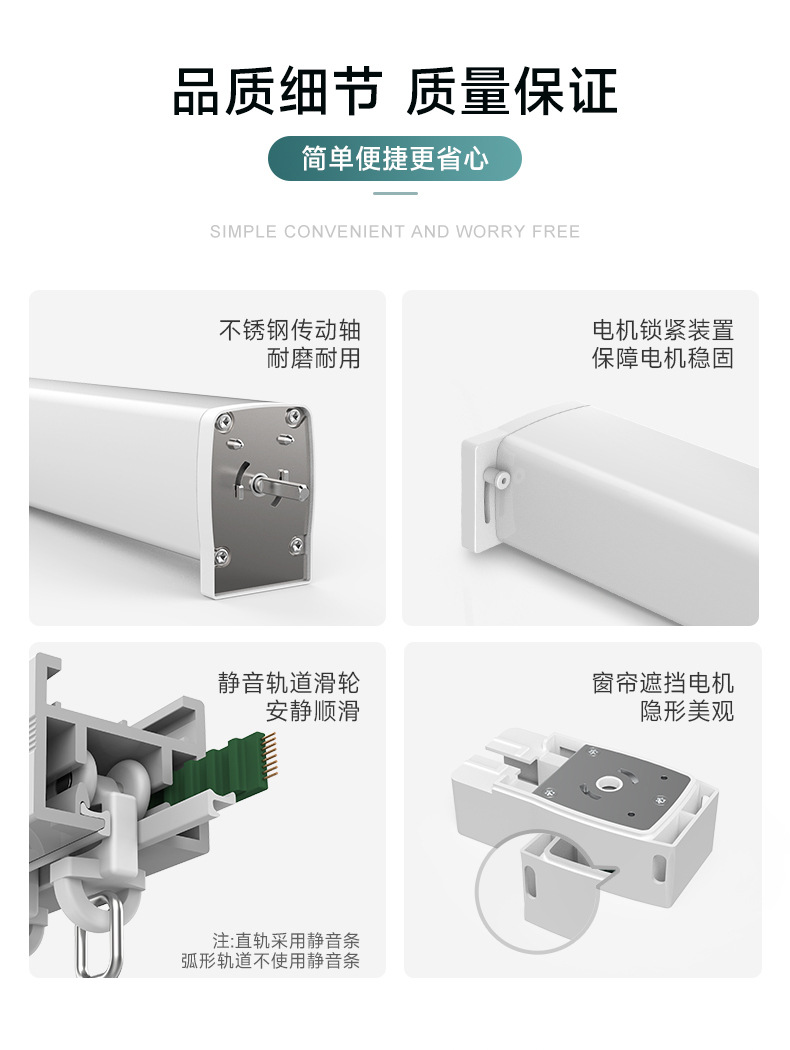 品质细节 质量保证

简单便捷更省心

SIMPLE CONVENIENT AND WORRY FREE

不锈钢传动轴
耐磨耐用

电机锁紧装置
保障电机稳固

静音轨道滑轮
安静顺滑

注:直轨采用静音条
弧形轨道不使用静音条

窗帘遮挡电机
隐形美观