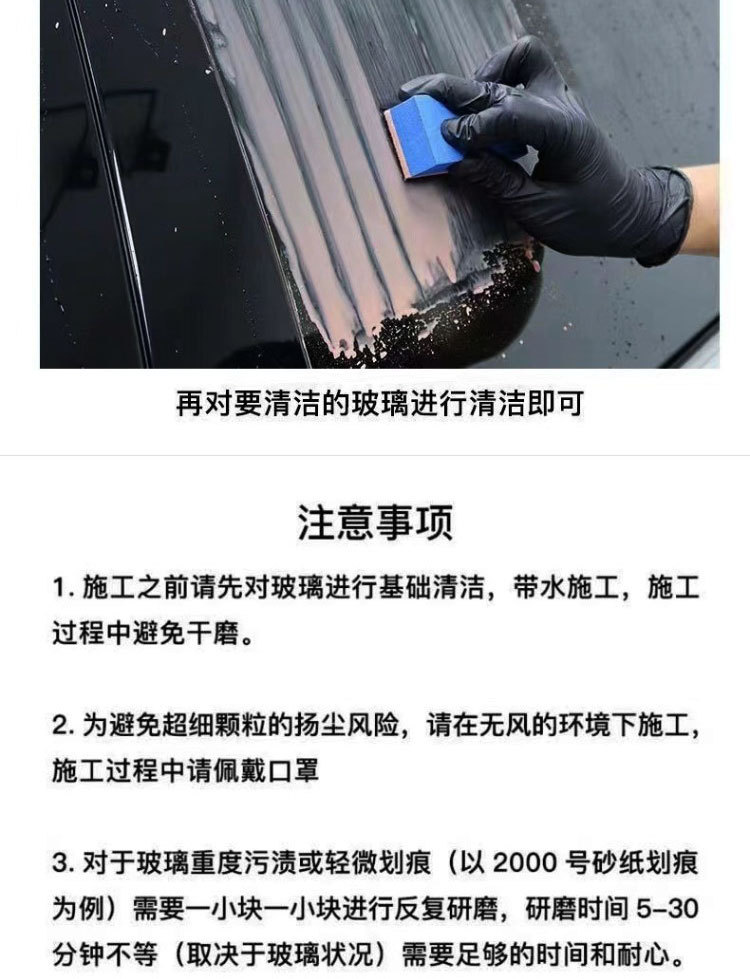 再对要清洁的玻璃进行清洁即可

注意事项

1. 施工之前请先对玻璃进行基础清洁，带水施工，施工过程中避免干磨。

2. 为避免超细颗粒的扬尘风险，请在无风的环境下施工，施工过程中请佩戴口罩

3. 对于玻璃重度污渍或轻微划痕（以 2000 号砂纸划痕为例）需要一小块一小块进行反复研磨，研磨时间 5-30 分钟不等（取决于玻璃状况）需要足够的时间和耐心。