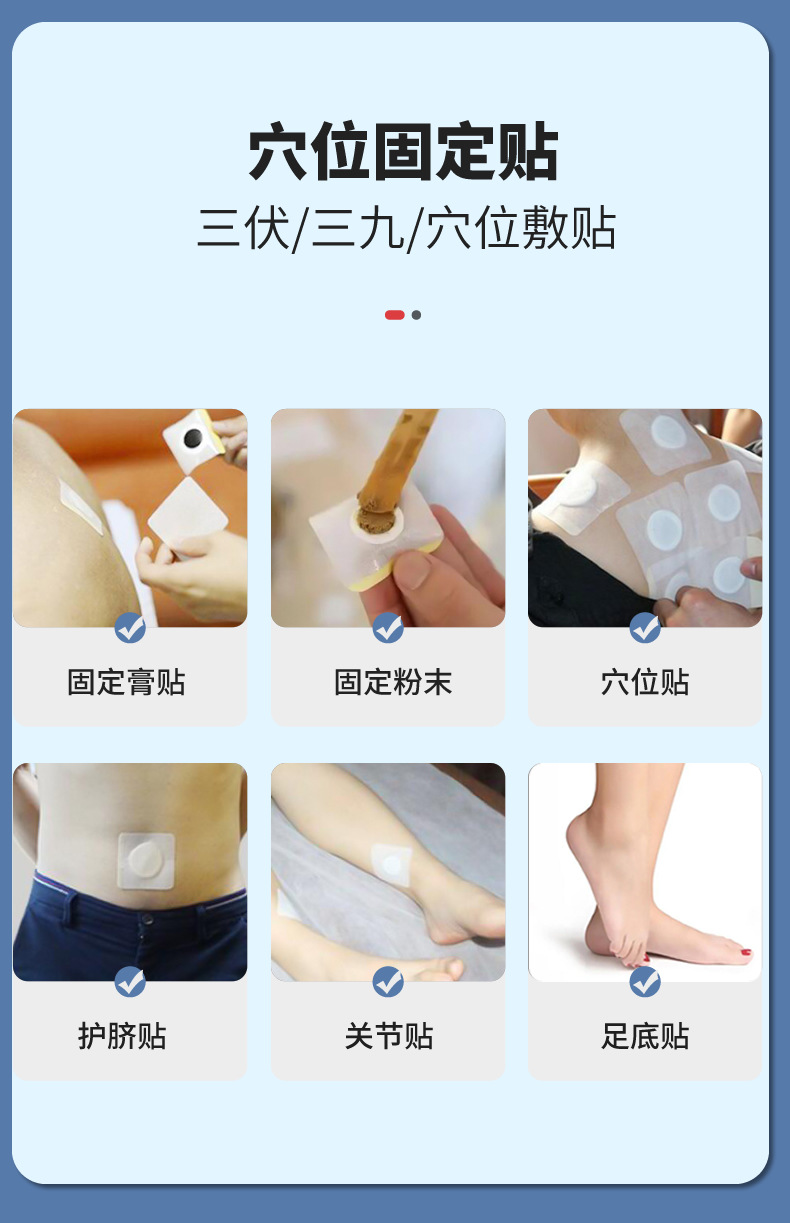 穴位固定贴
三伏/三九/穴位敷贴

固定膏贴

固定粉末

穴位贴

护脐贴

关节贴

足底贴