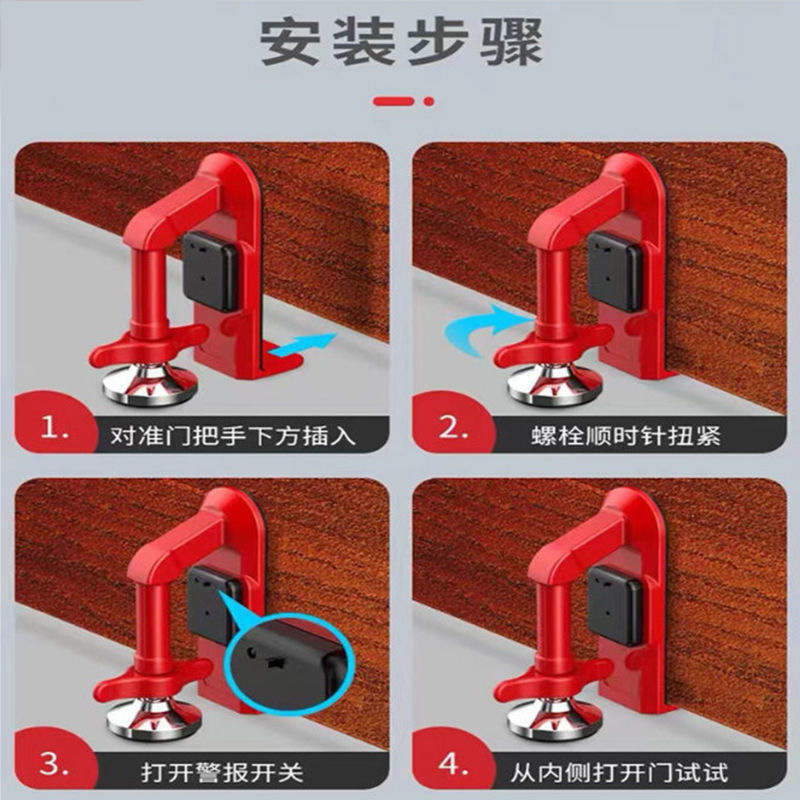 安装步骤

1. 对准门把手下方插入

2. 螺栓顺时针扭紧

3. 打开警报开关

4. 从内侧打开门试试