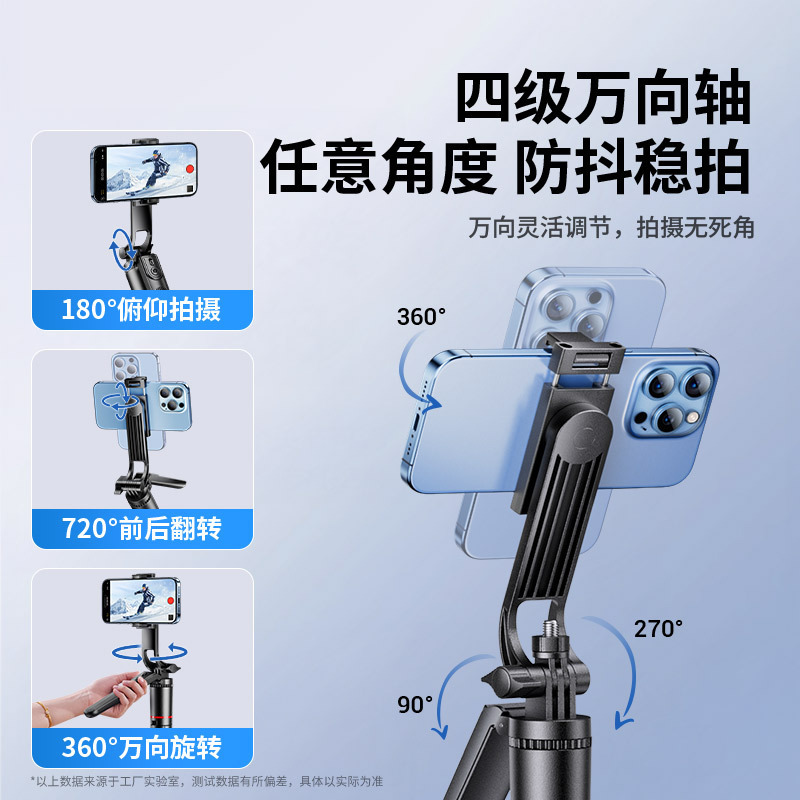 四级万向轴
任意角度 防抖稳拍

万向灵活调节，拍摄无死角

180°俯仰拍摄

720°前后翻转

360°万向旋转

360°

270°

90°

*以上数据来源于工厂实验室，测试数据有所偏差，具体以实际为准