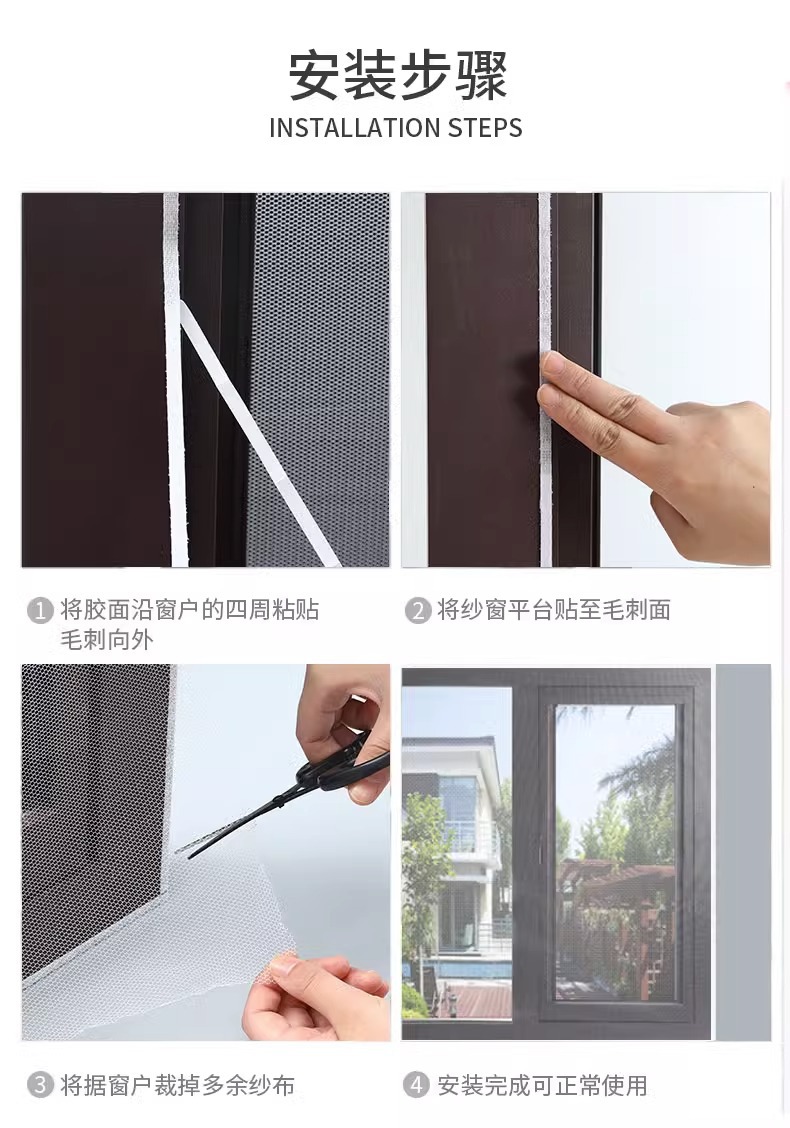 安装步骤
INSTALLATION STEPS

1 将胶面沿窗户的四周粘贴毛刺向外

2 将纱窗平台贴至毛刺面

3 将据窗户裁掉多余纱布

4 安装完成可正常使用