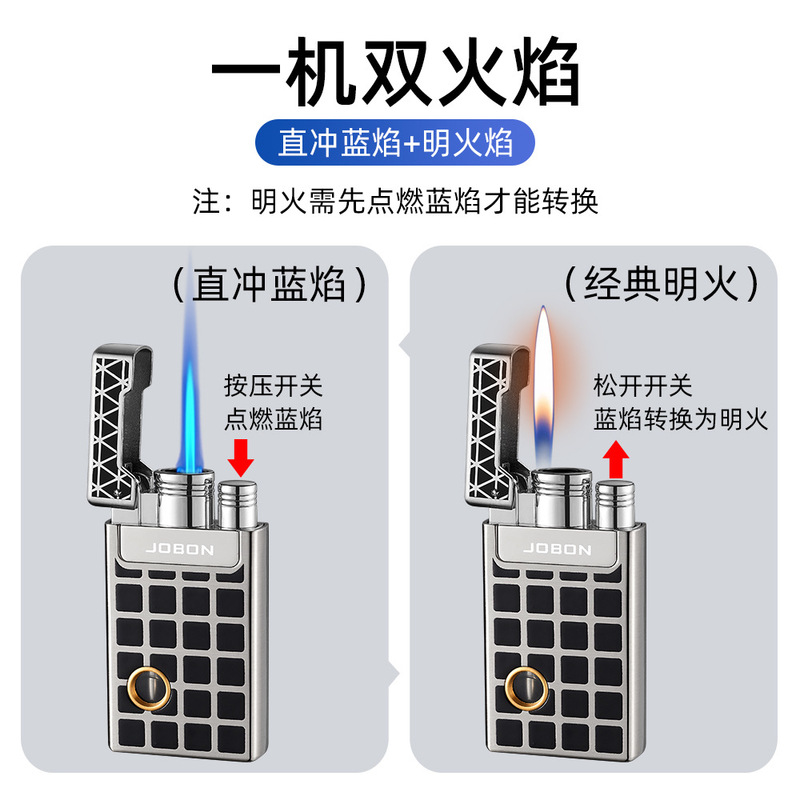 一机双火焰

直冲蓝焰+明火焰

注：明火需先点燃蓝焰才能转换

（直冲蓝焰）

按压开关
点燃蓝焰

JOBON

（经典明火）

松开开关
蓝焰转换为明火

JOBON