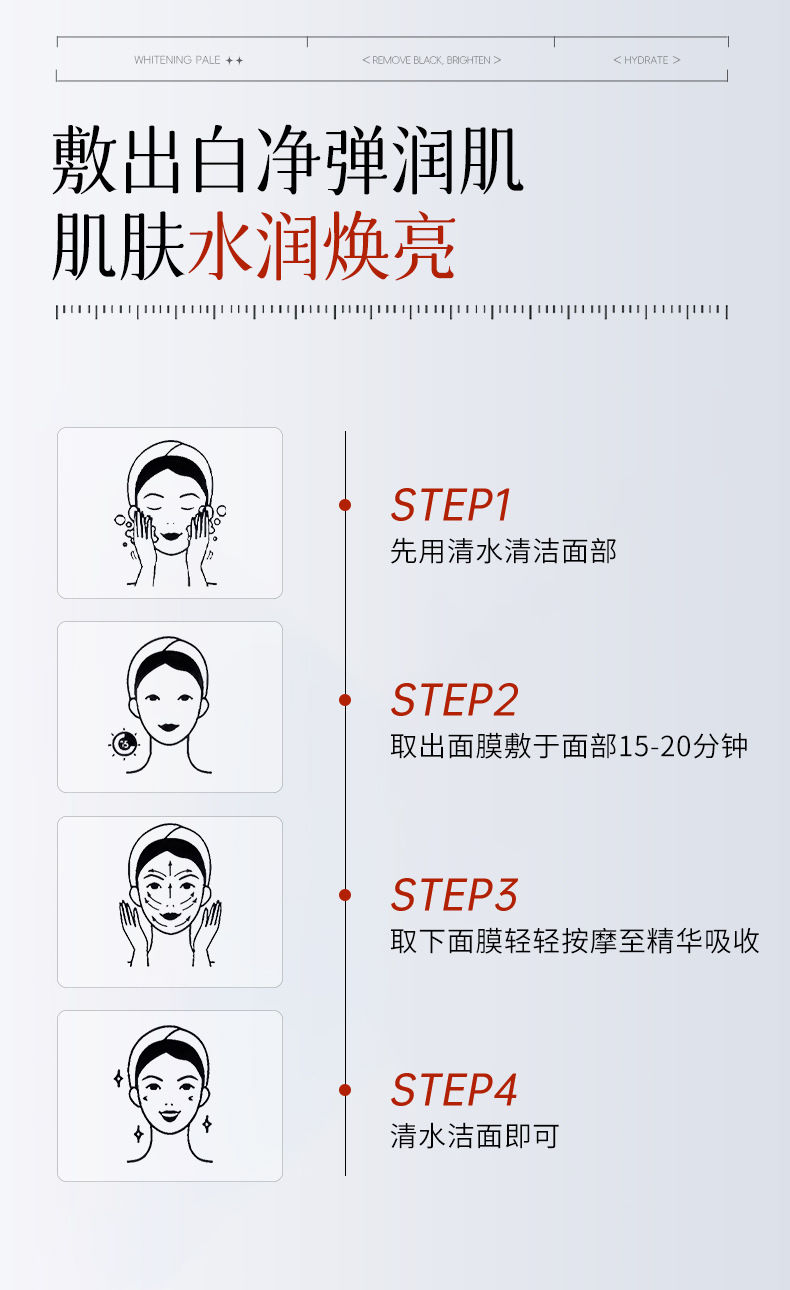 WHITENING PALE ✦✦
< REMOVE BLACK, BRIGHTEN >
< HYDRATE >

敷出白净弹润肌
肌肤水润焕亮

STEP1
先用清水清洁面部

STEP2
取出面膜敷于面部15-20分钟

STEP3
取下面膜轻轻按摩至精华吸收

STEP4
清水洁面即可