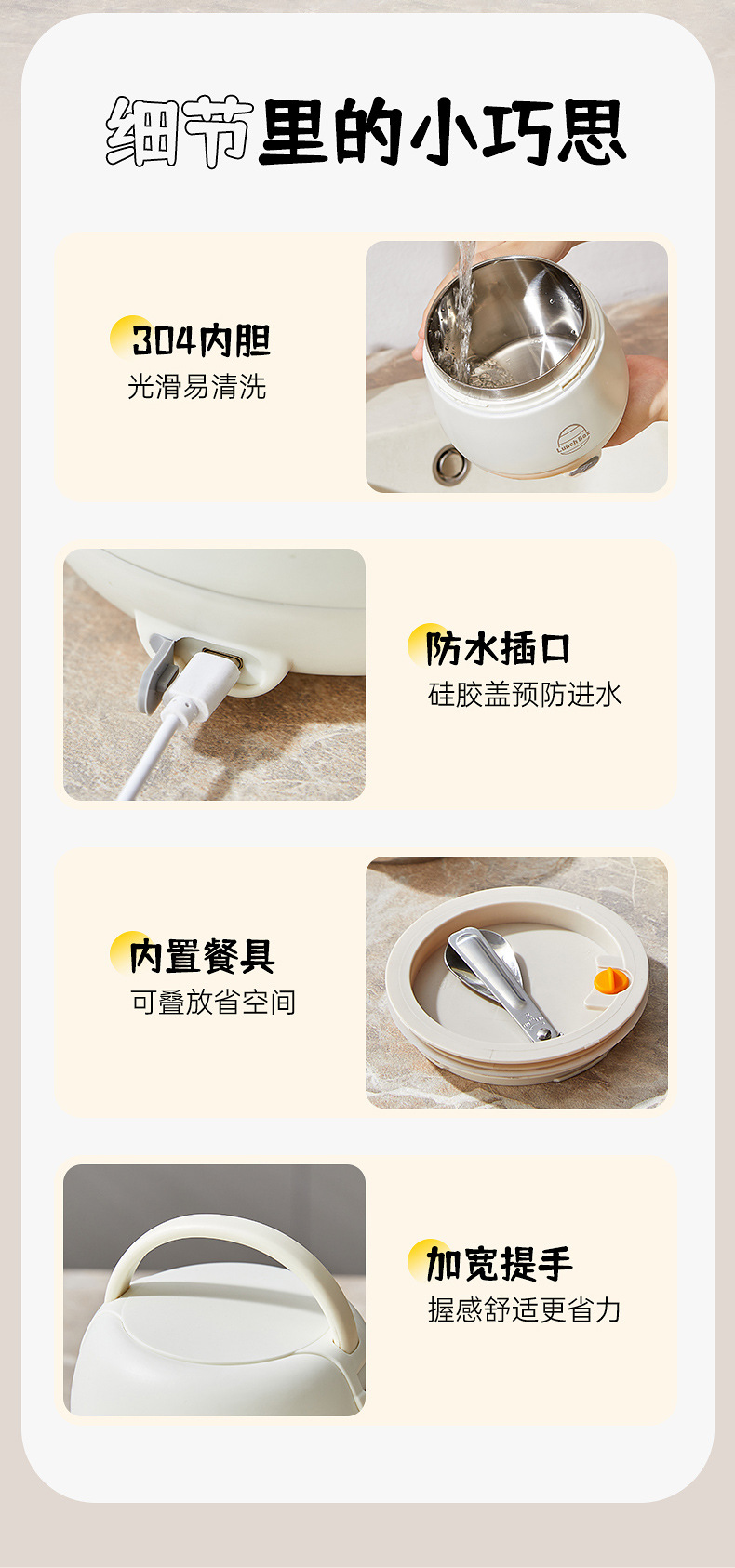 细节里的小巧思

304内胆
光滑易清洗

Lunch Box

防水插口
硅胶盖预防进水

内置餐具
可叠放省空间

加宽提手
握感舒适更省力