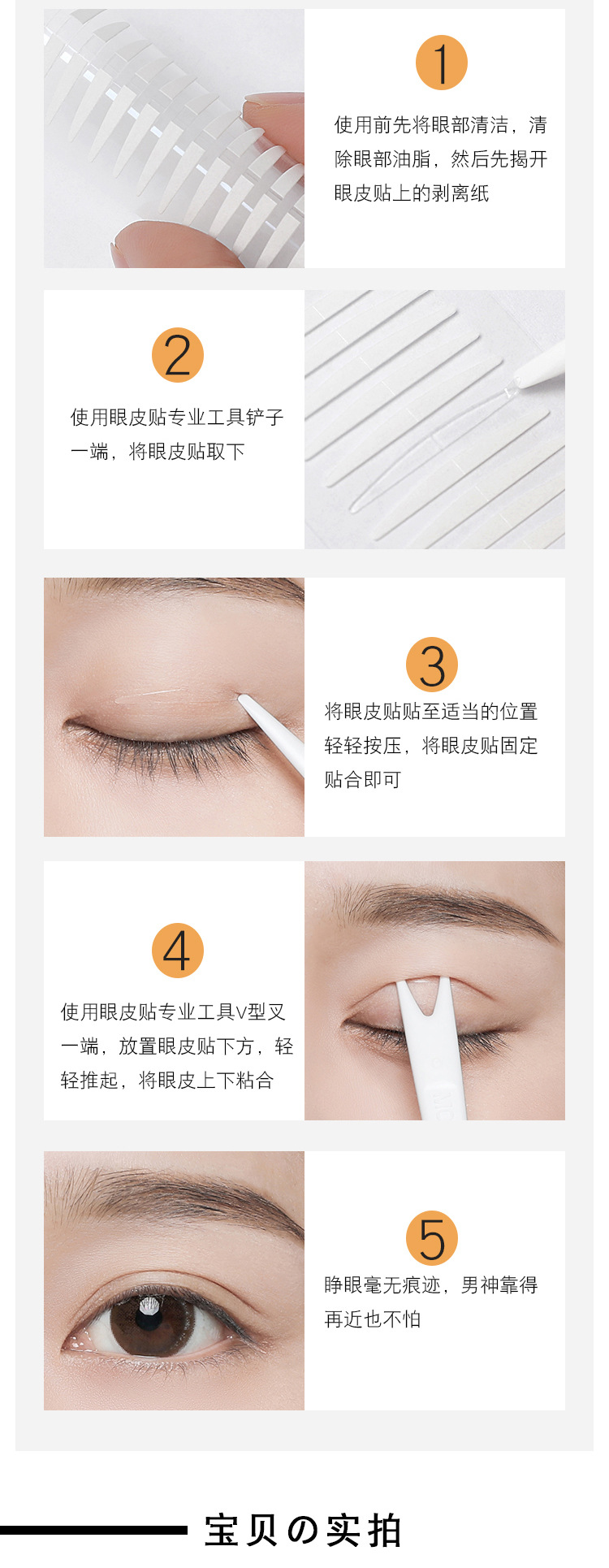 1

使用前先将眼部清洁，清除眼部油脂，然后先揭开眼皮贴上的剥离纸

2

使用眼皮贴专业工具铲子一端，将眼皮贴取下

3

将眼皮贴贴至适当的位置轻轻按压，将眼皮贴固定贴合即可

4

使用眼皮贴专业工具V型叉一端，放置眼皮贴下方，轻轻推起，将眼皮上下粘合

5

睁眼毫无痕迹，男神靠得再近也不怕

宝贝の实拍