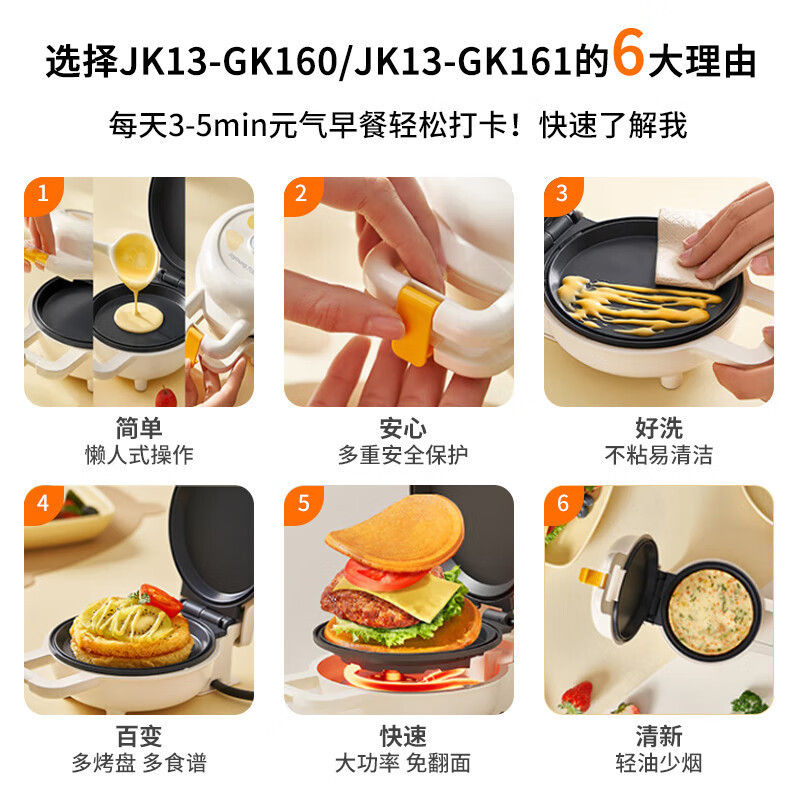 选择JK13-GK160/JK13-GK161的6大理由

每天3-5min元气早餐轻松打卡！快速了解我

1

简单
懒人式操作

2

安心
多重安全保护

3

好洗
不粘易清洁

4

百变
多烤盘 多食谱

5

快速
大功率 免翻面

6

清新
轻油少烟