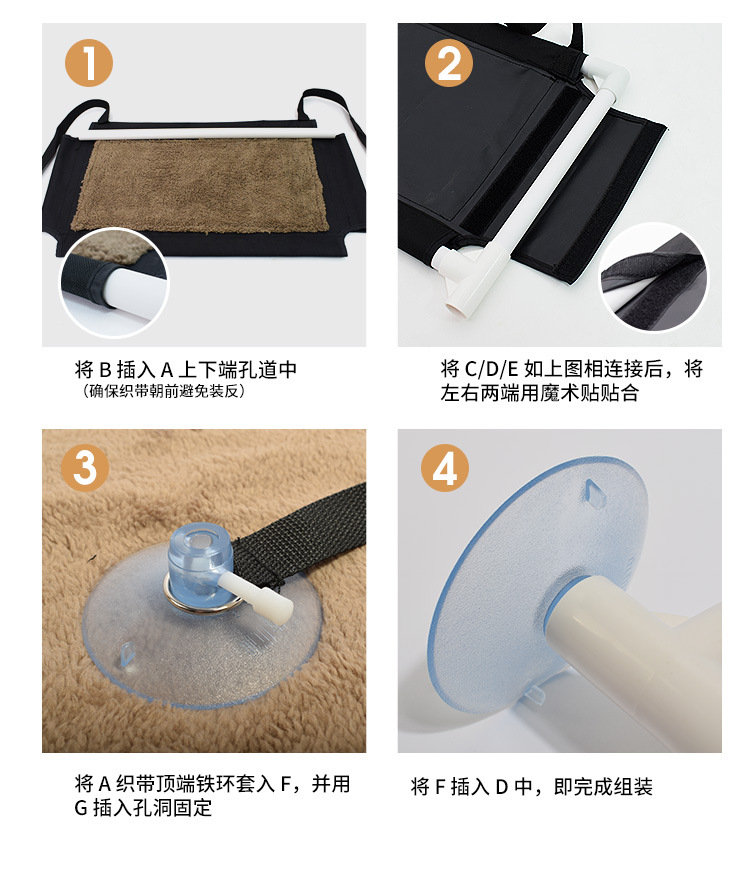 1

将 B 插入 A 上下端孔道中
（确保织带朝前避免装反）

2

将 C/D/E 如上图相连接后，将左右两端用魔术贴贴合

3

将 A 织带顶端铁环套入 F，并用 G 插入孔洞固定

4

将 F 插入 D 中，即完成组装