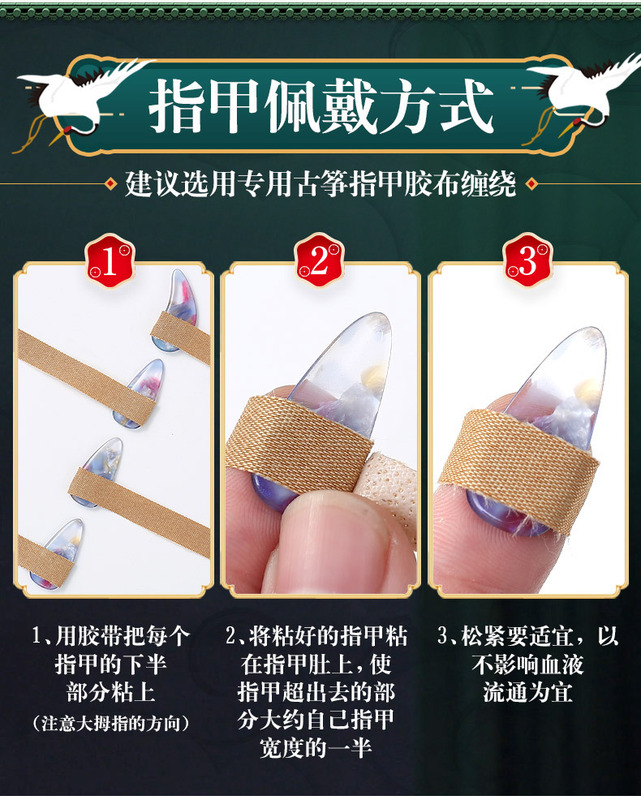 指甲佩戴方式

建议选用专用古筝指甲胶布缠绕

1

2

3

1、用胶带把每个指甲的下半部分粘上
（注意大拇指的方向）

2、将粘好的指甲粘在指甲肚上，使指甲超出去的部分大约自己指甲宽度的一半

3、松紧要适宜，以不影响血液流通为宜