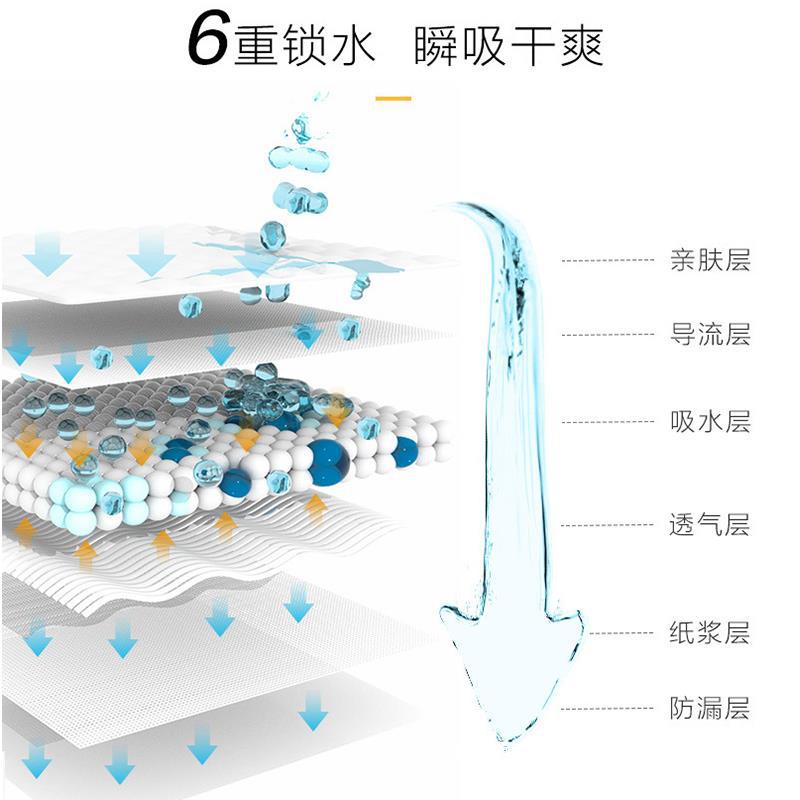 6重锁水 瞬吸干爽

亲肤层

导流层

吸水层

透气层

纸浆层

防漏层