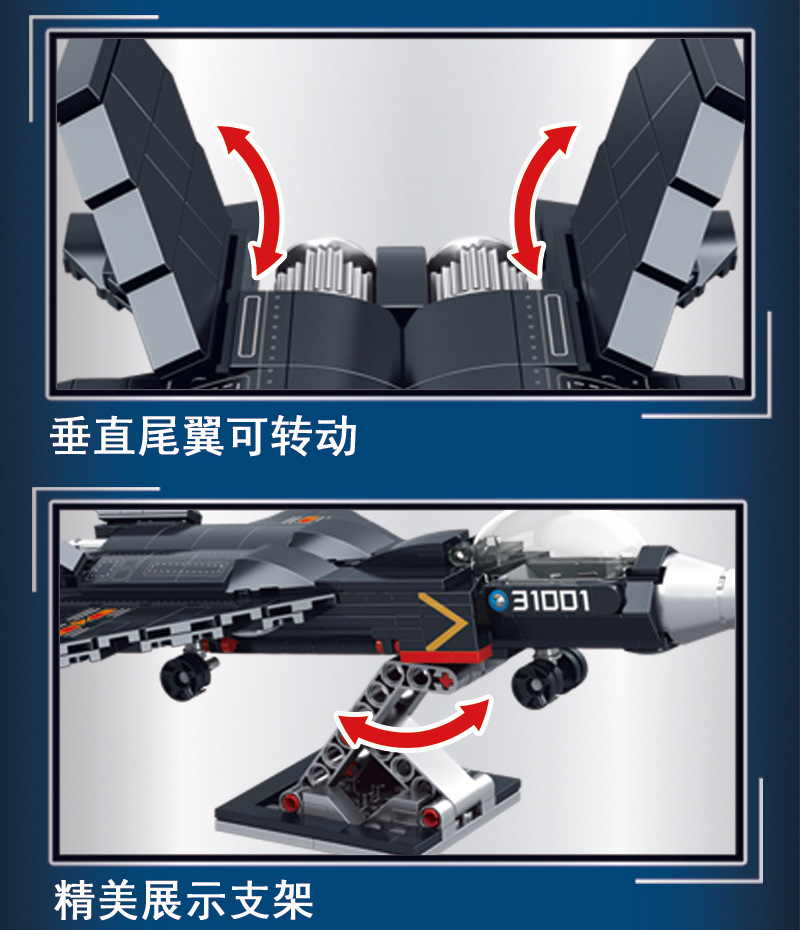 垂直尾翼可转动

31001

精美展示支架